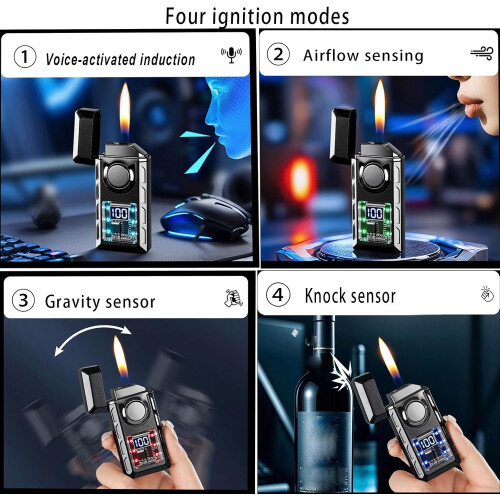 Four ignition modes

① Voice-activated induction

100

② Airflow sensing

100

③ Gravity sensor

100

④ Knock sensor

100