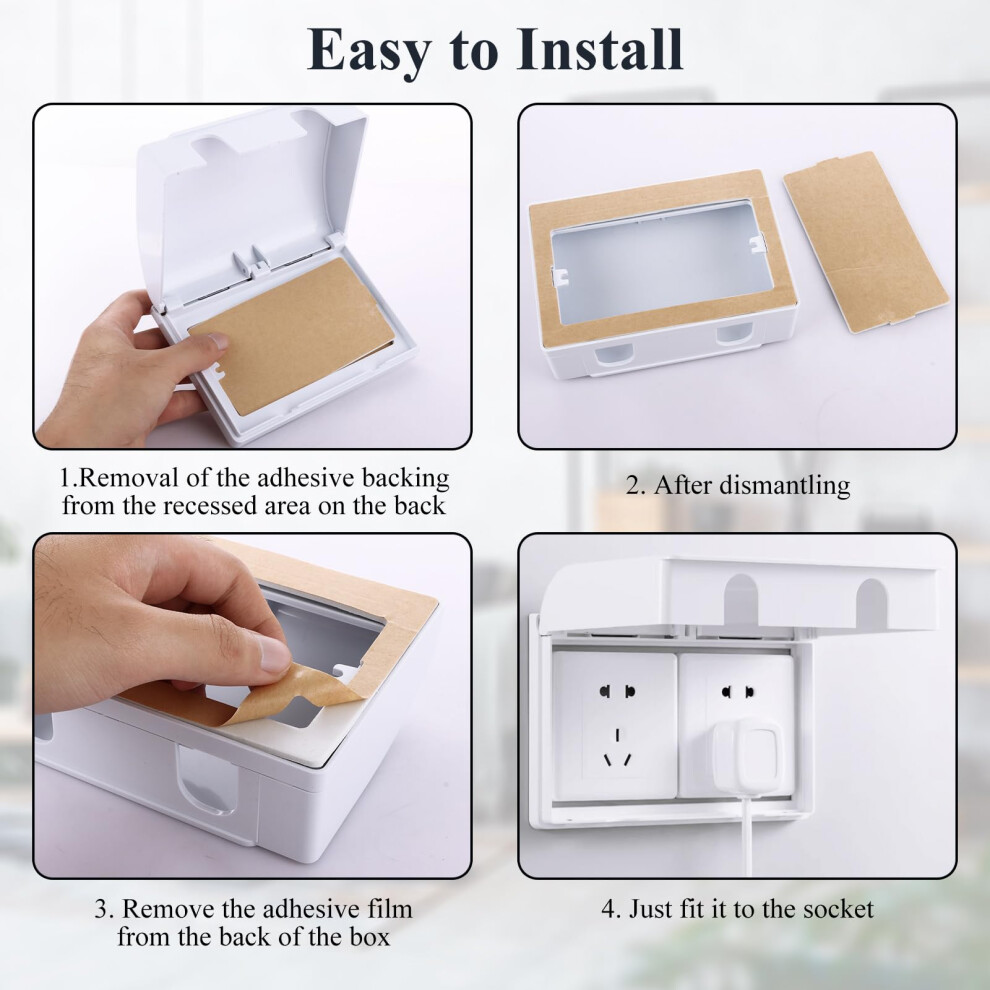 Easy to Install

1.Removal of the adhesive backing from the recessed area on the back

2. After dismantling

3. Remove the adhesive film from the back of the box

4. Just fit it to the socket