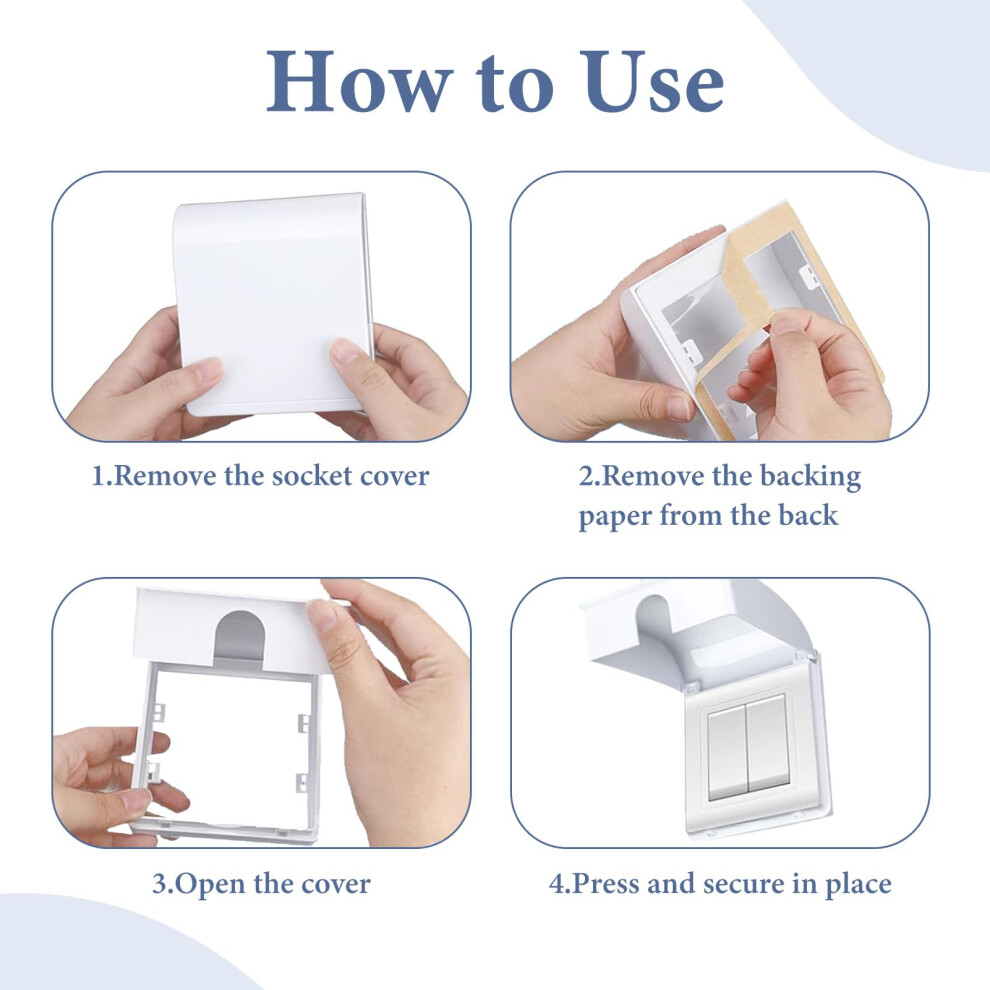 How to Use

1.Remove the socket cover

2.Remove the backing paper from the back

3.Open the cover

4.Press and secure in place