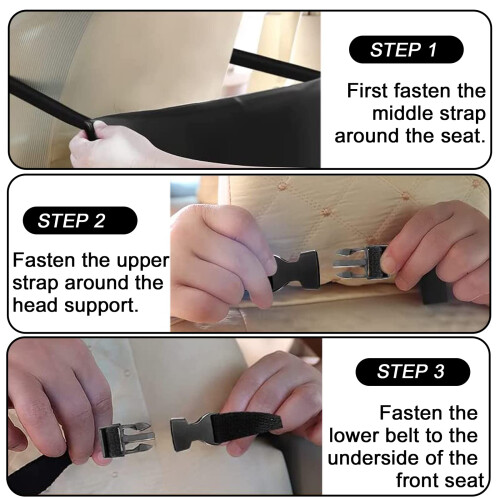 STEP 1

First fasten the middle strap around the seat.

STEP 2

Fasten the upper strap around the head support.

STEP 3

Fasten the lower belt to the underside of the front seat