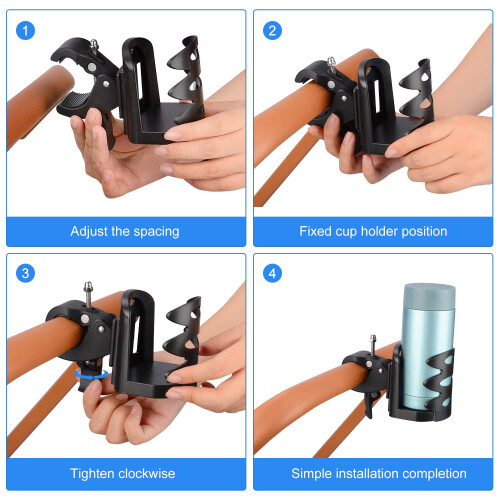 1

Adjust the spacing

2

Fixed cup holder position

3

Tighten clockwise

4

Simple installation completion