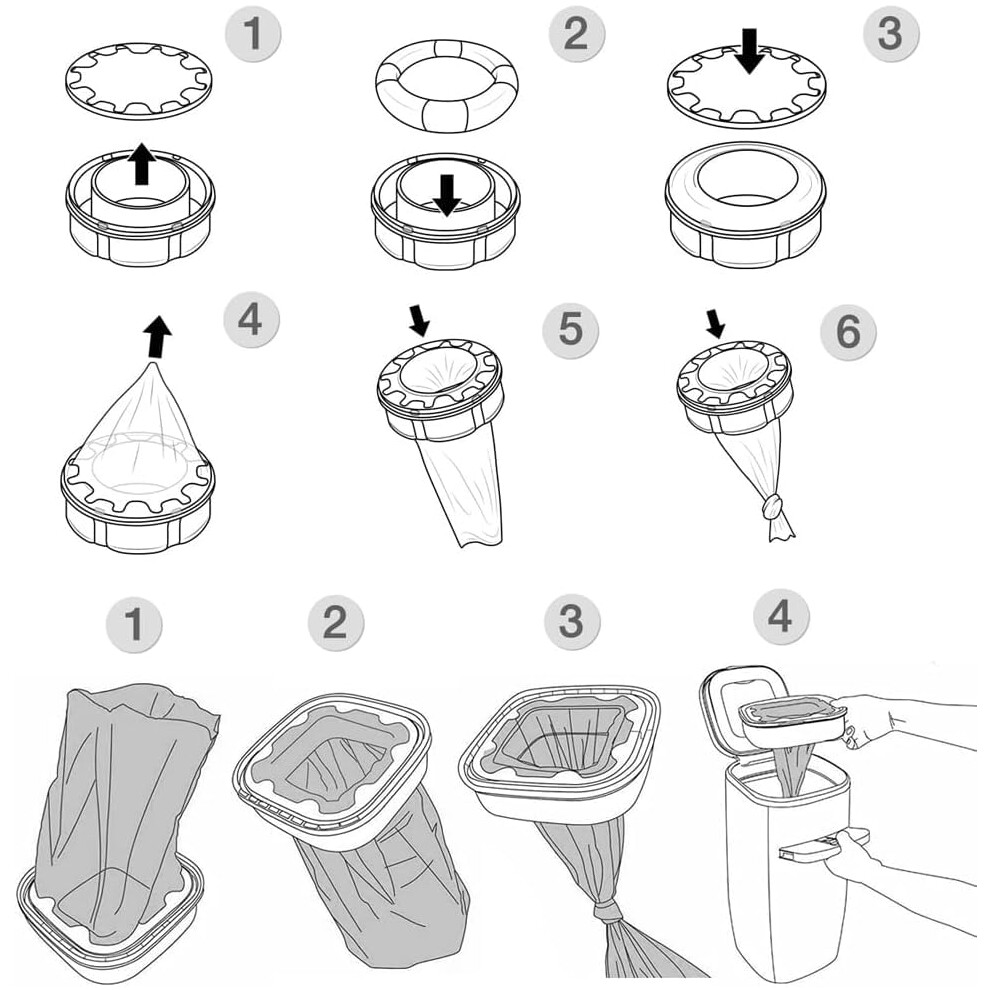 1
2
3
4
5
6
1
2
3
4