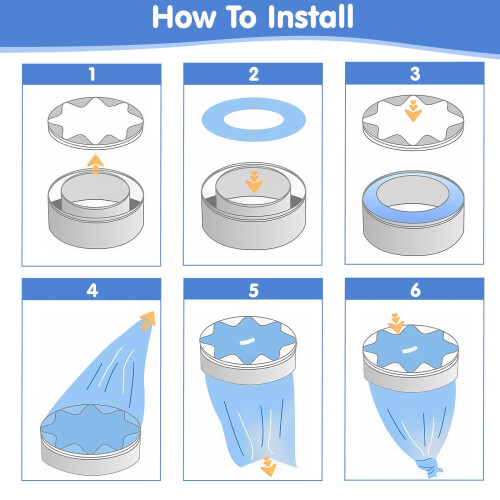 How To Install

1

2

3

4

5

6