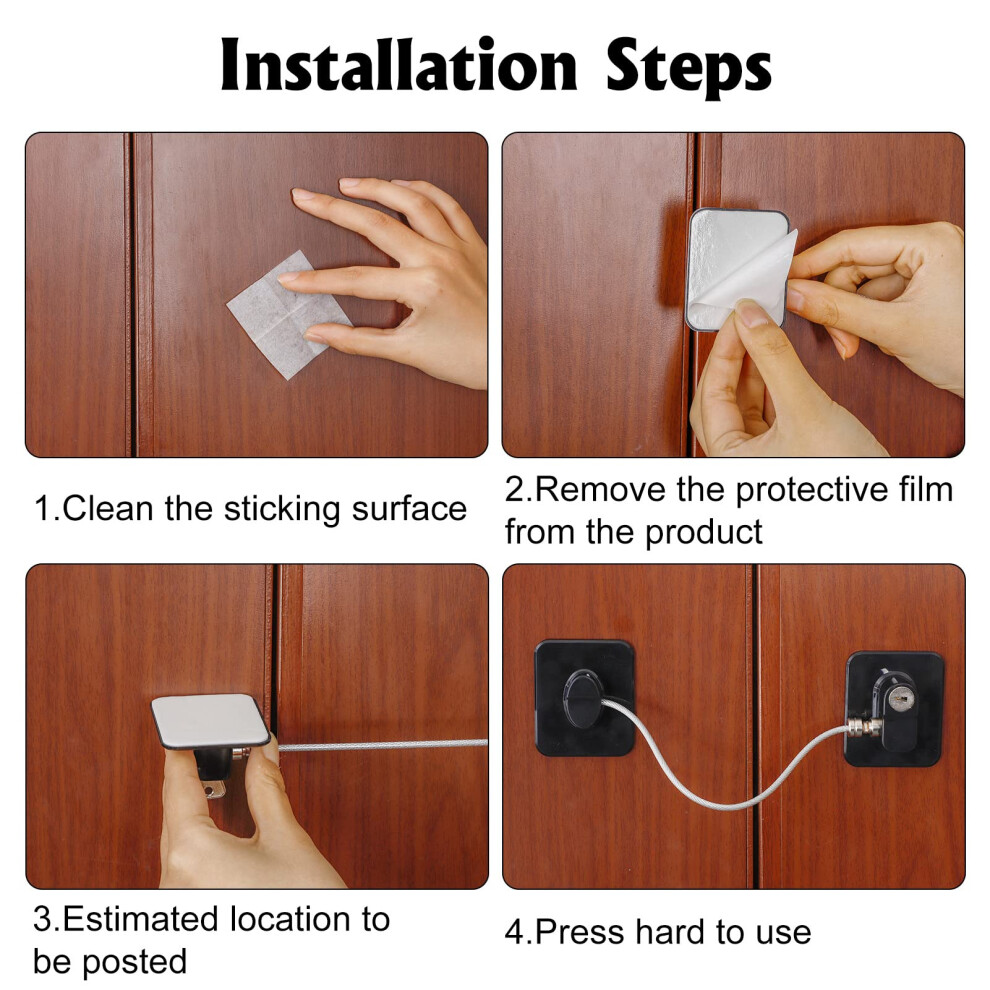 Installation Steps

1.Clean the sticking surface

2.Remove the protective film from the product

3.Estimated location to be posted

4.Press hard to use