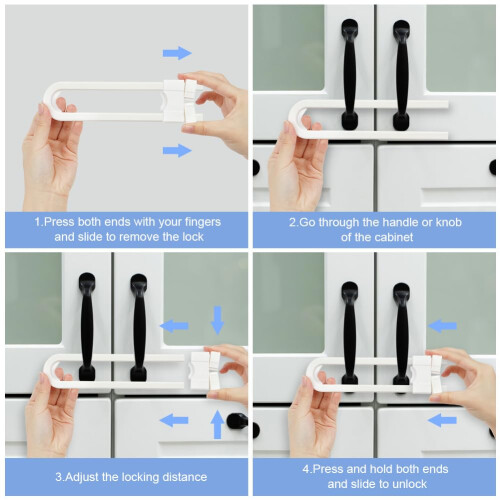 1.Press both ends with your fingers and slide to remove the lock

2.Go through the handle or knob of the cabinet

3.Adjust the locking distance

4.Press and hold both ends and slide to unlock