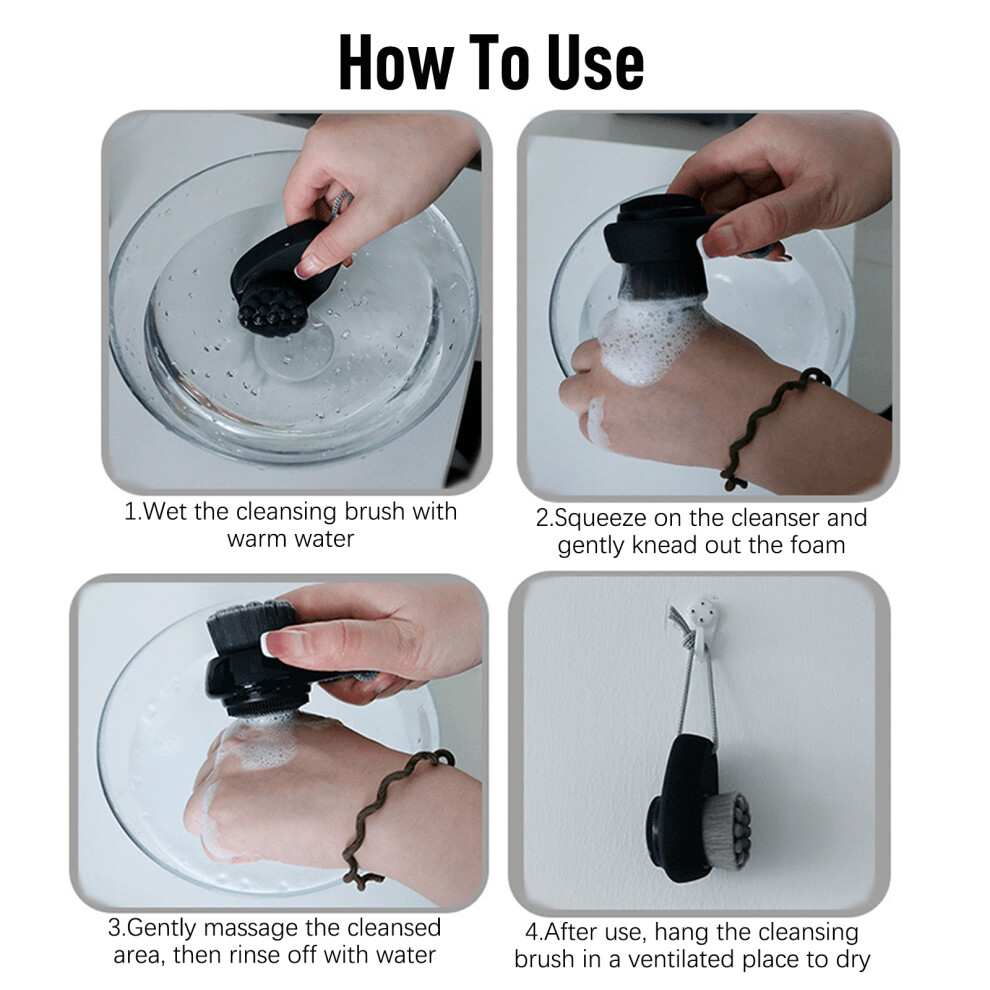 How To Use

1.Wet the cleansing brush with warm water

2.Squeeze on the cleanser and gently knead out the foam

3.Gently massage the cleansed area, then rinse off with water

4.After use, hang the cleansing brush in a ventilated place to dry