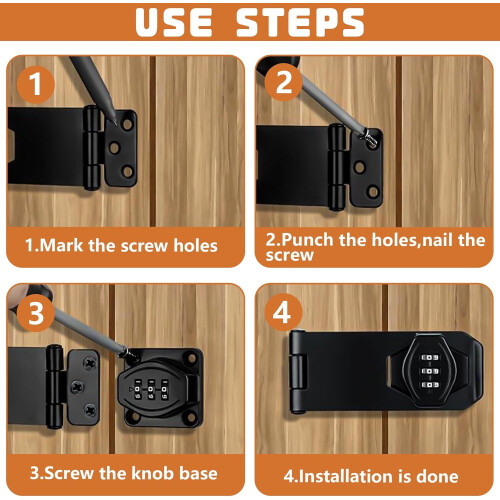 USE STEPS

1

1.Mark the screw holes

2

2.Punch the holes,nail the screw

3

3.Screw the knob base

4

4.Installation is done