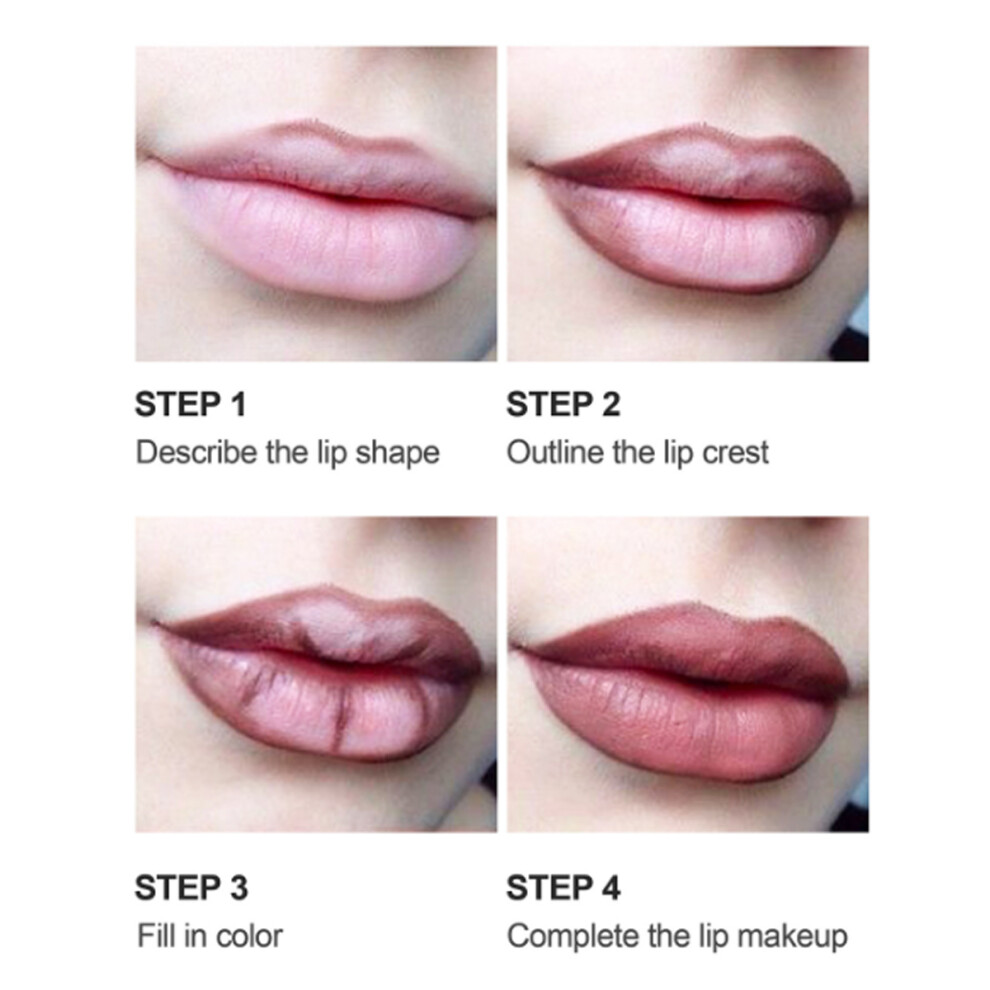 STEP 1
Describe the lip shape

STEP 2
Outline the lip crest

STEP 3
Fill in color

STEP 4
Complete the lip makeup