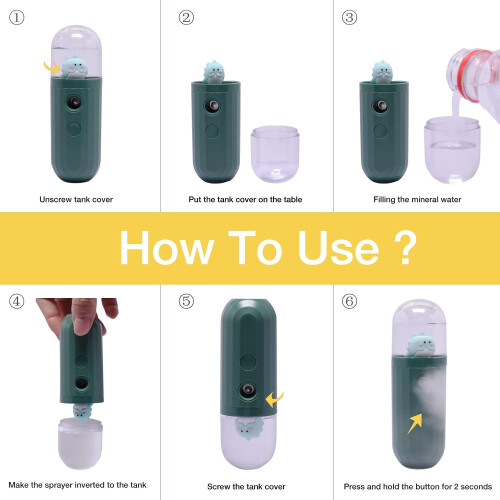 ①

Unscrew tank cover

②

Put the tank cover on the table

③

Filling the mineral water

How To Use ?

④

Make the sprayer inverted to the tank

⑤

Screw the tank cover

⑥

Press and hold the button for 2 seconds