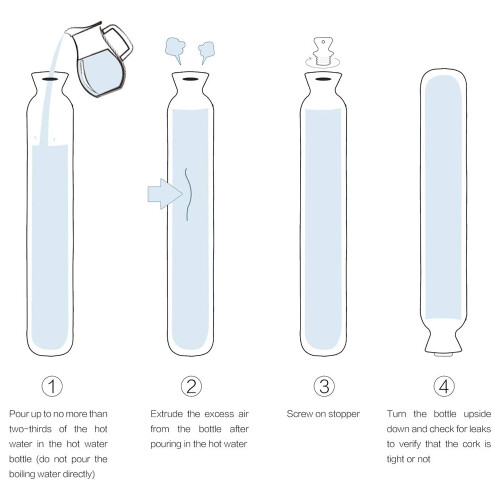 ①

Pour up to no more than two-thirds of the hot water in the hot water bottle (do not pour the boiling water directly)

②

Extrude the excess air from the bottle after pouring in the hot water

③

Screw on stopper

④

Turn the bottle upside down and check for leaks to verify that the cork is tight or not