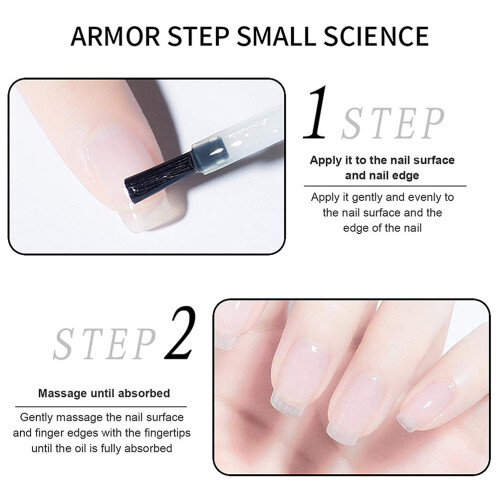 ARMOR STEP SMALL SCIENCE

1 STEP

Apply it to the nail surface and nail edge

Apply it gently and evenly to the nail surface and the edge of the nail

STEP 2

Massage until absorbed

Gently massage the nail surface and finger edges with the fingertips until the oil is fully absorbed