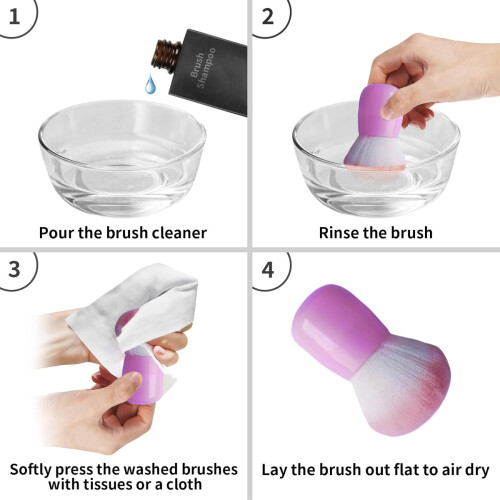 1

Brush Shampoo

Pour the brush cleaner

2

Rinse the brush

3

Softly press the washed brushes with tissues or a cloth

4

Lay the brush out flat to air dry