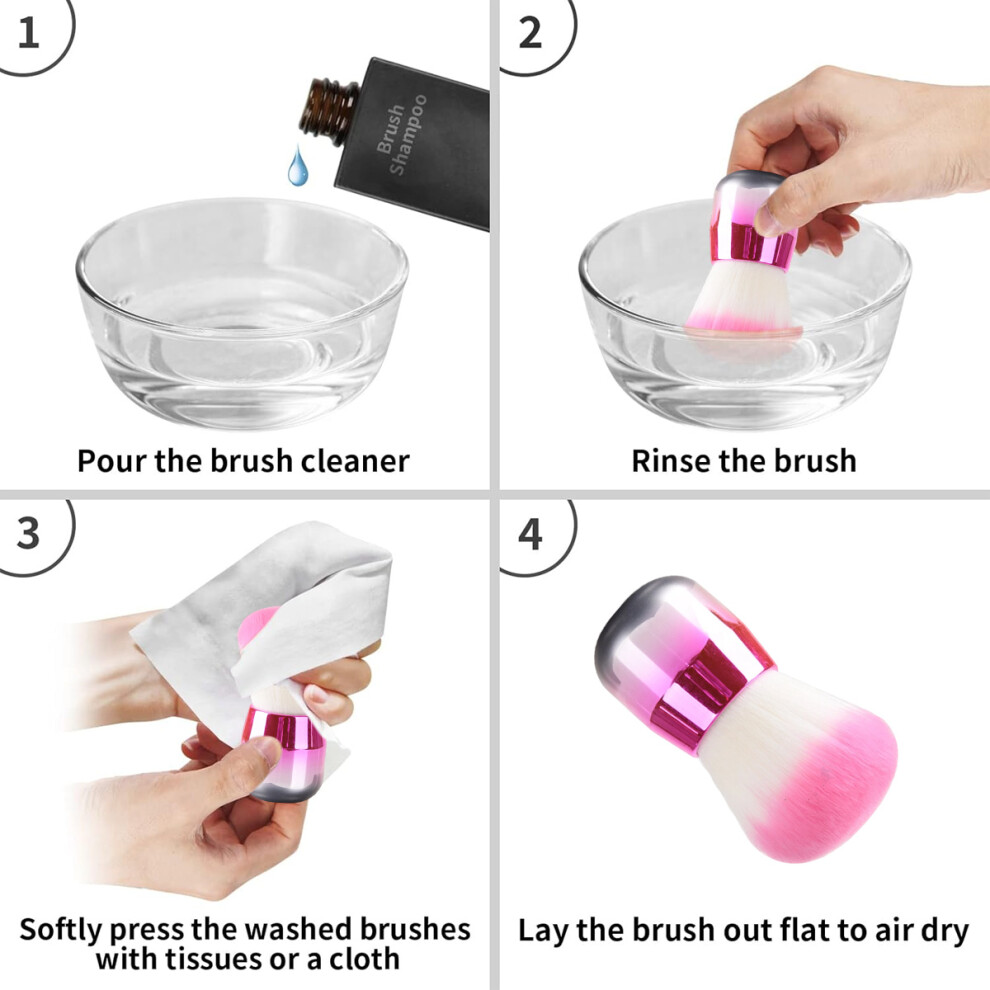 1

Brush Shampoo

Pour the brush cleaner

2

Rinse the brush

3

Softly press the washed brushes with tissues or a cloth

4

Lay the brush out flat to air dry