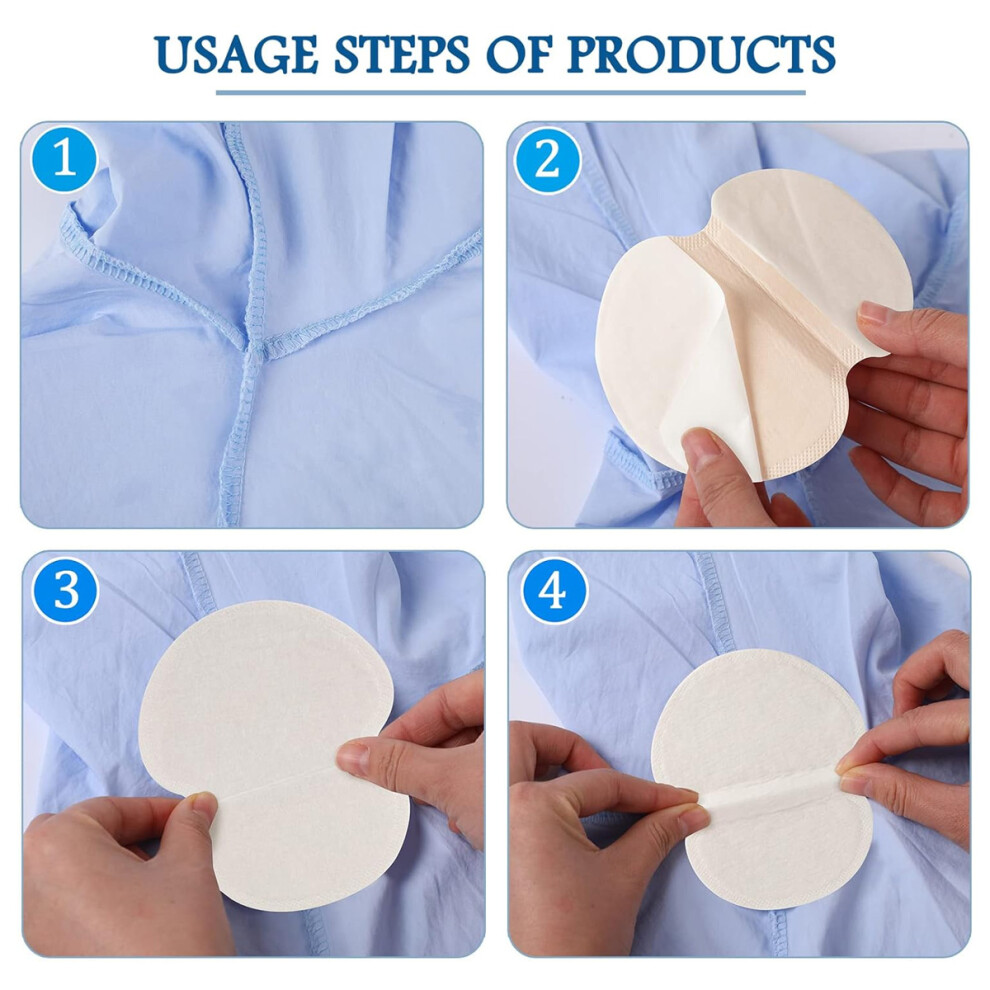 USAGE STEPS OF PRODUCTS

1

2

3

4