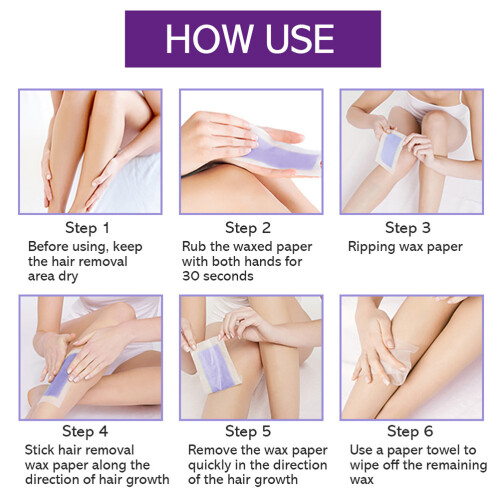 HOW USE

Step 1
Before using, keep the hair removal area dry

Step 2
Rub the waxed paper with both hands for 30 seconds

Step 3
Ripping wax paper

Step 4
Stick hair removal wax paper along the direction of hair growth

Step 5
Remove the wax paper quickly in the direction of the hair growth

Step 6
Use a paper towel to wipe off the remaining wax