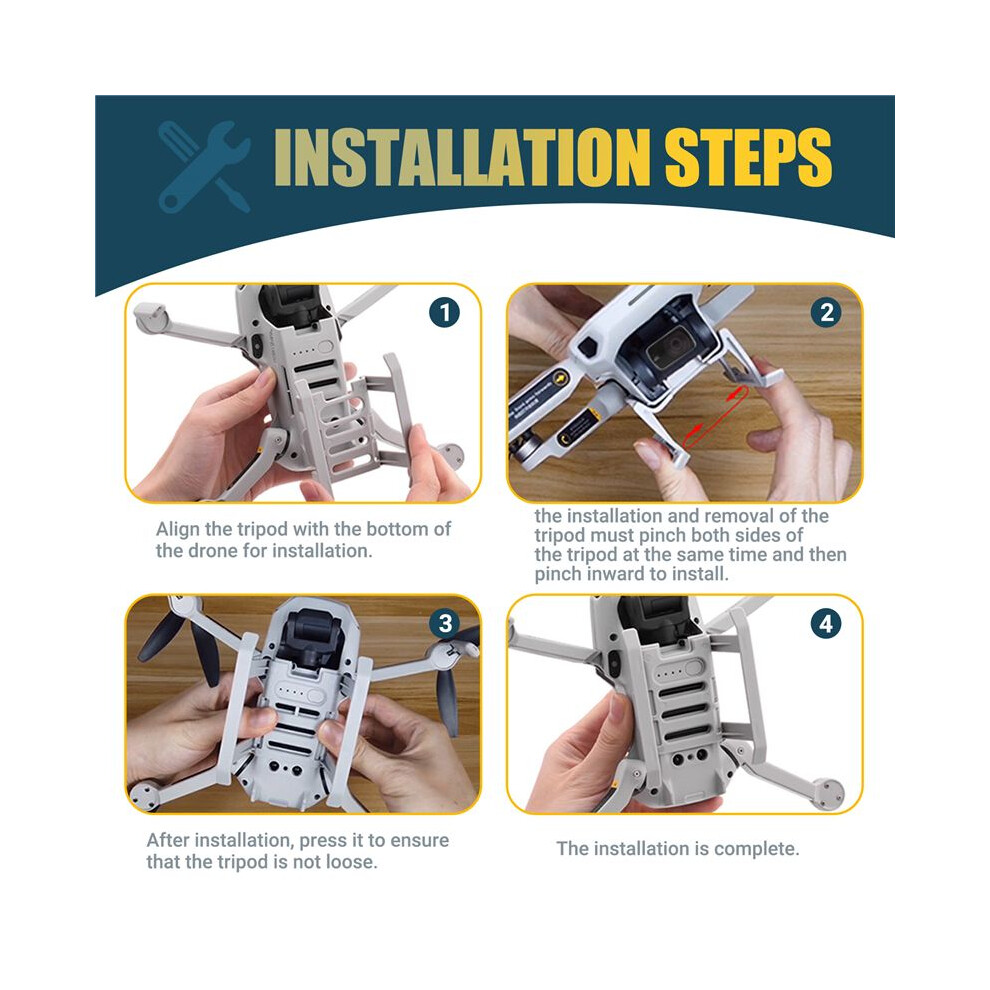 INSTALLATION STEPS

1

Align the tripod with the bottom of the drone for installation.

2

the installation and removal of the tripod must pinch both sides of the tripod at the same time and then pinch inward to install.

3

After installation, press it to ensure that the tripod is not loose.

4

The installation is complete.