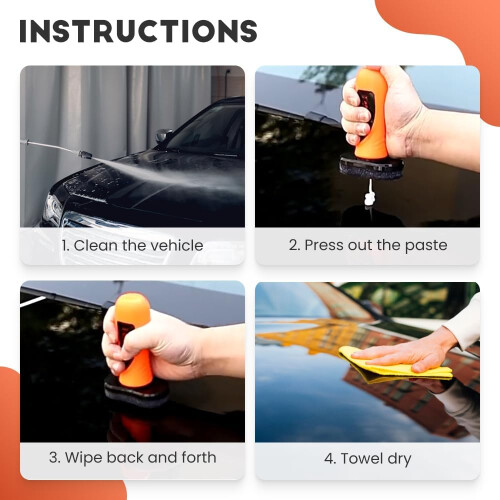 INSTRUCTIONS

1. Clean the vehicle

2. Press out the paste

3. Wipe back and forth

4. Towel dry