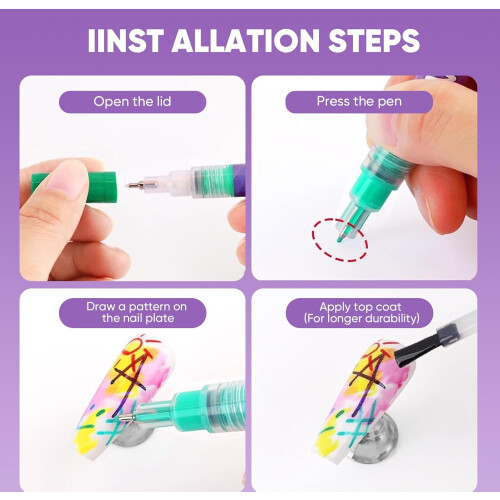 IINST ALLATION STEPS

Open the lid

Press the pen

Draw a pattern on the nail plate

Apply top coat (For longer durability)