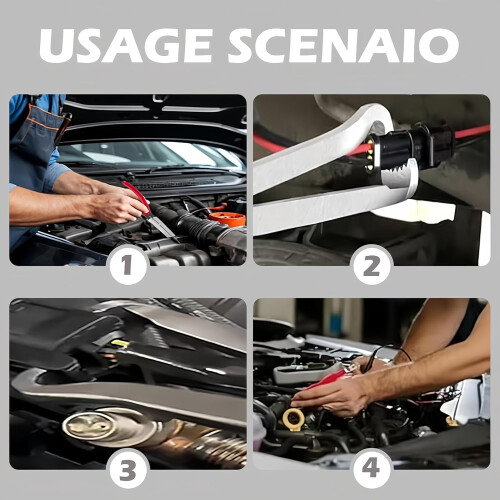 USAGE SCENAIO

1

2

3

4