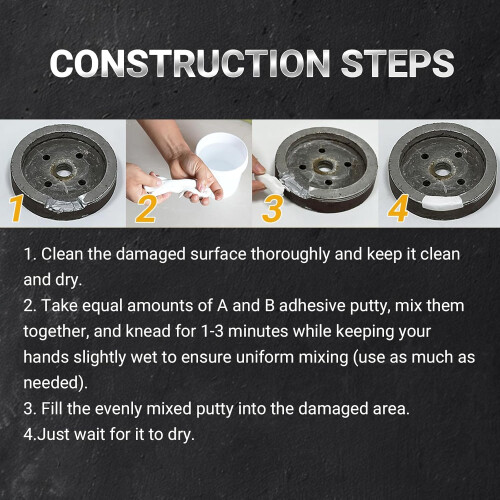 CONSTRUCTION STEPS

1

2

3

4

1. Clean the damaged surface thoroughly and keep it clean and dry.
2. Take equal amounts of A and B adhesive putty, mix them together, and knead for 1-3 minutes while keeping your hands slightly wet to ensure uniform mixing (use as much as needed).
3. Fill the evenly mixed putty into the damaged area.
4.Just wait for it to dry.