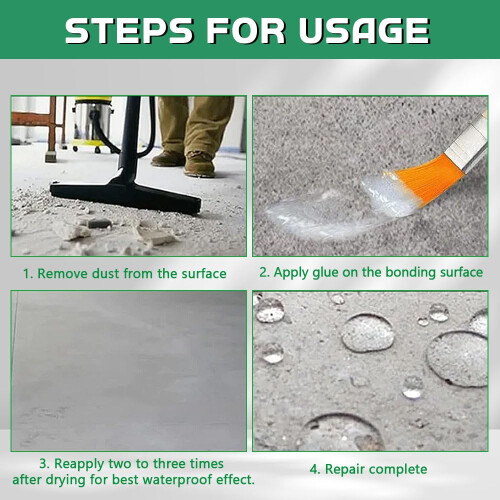 STEPS FOR USAGE

1. Remove dust from the surface

2. Apply glue on the bonding surface

3. Reapply two to three times after drying for best waterproof effect.

4. Repair complete