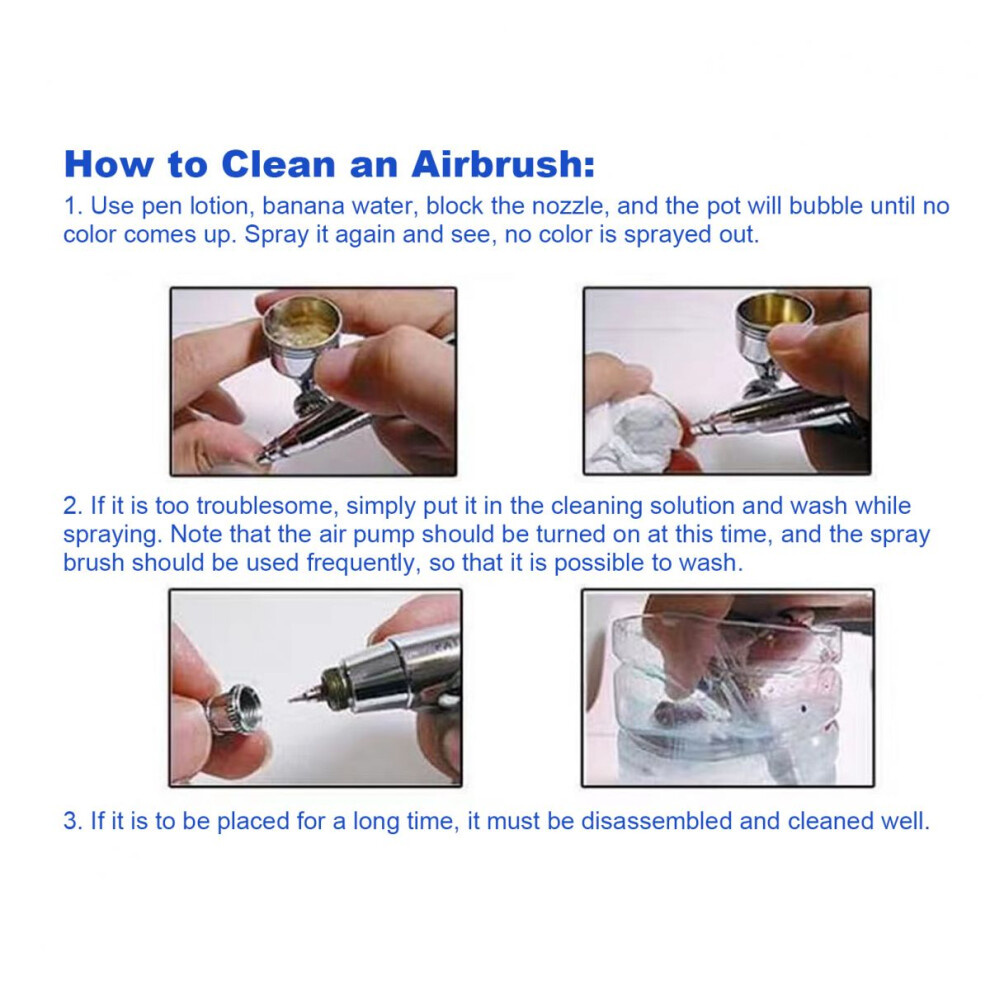 How to Clean an Airbrush:

1. Use pen lotion, banana water, block the nozzle, and the pot will bubble until no color comes up. Spray it again and see, no color is sprayed out.

2. If it is too troublesome, simply put it in the cleaning solution and wash while spraying. Note that the air pump should be turned on at this time, and the spray brush should be used frequently, so that it is possible to wash.

3. If it is to be placed for a long time, it must be disassembled and cleaned well.