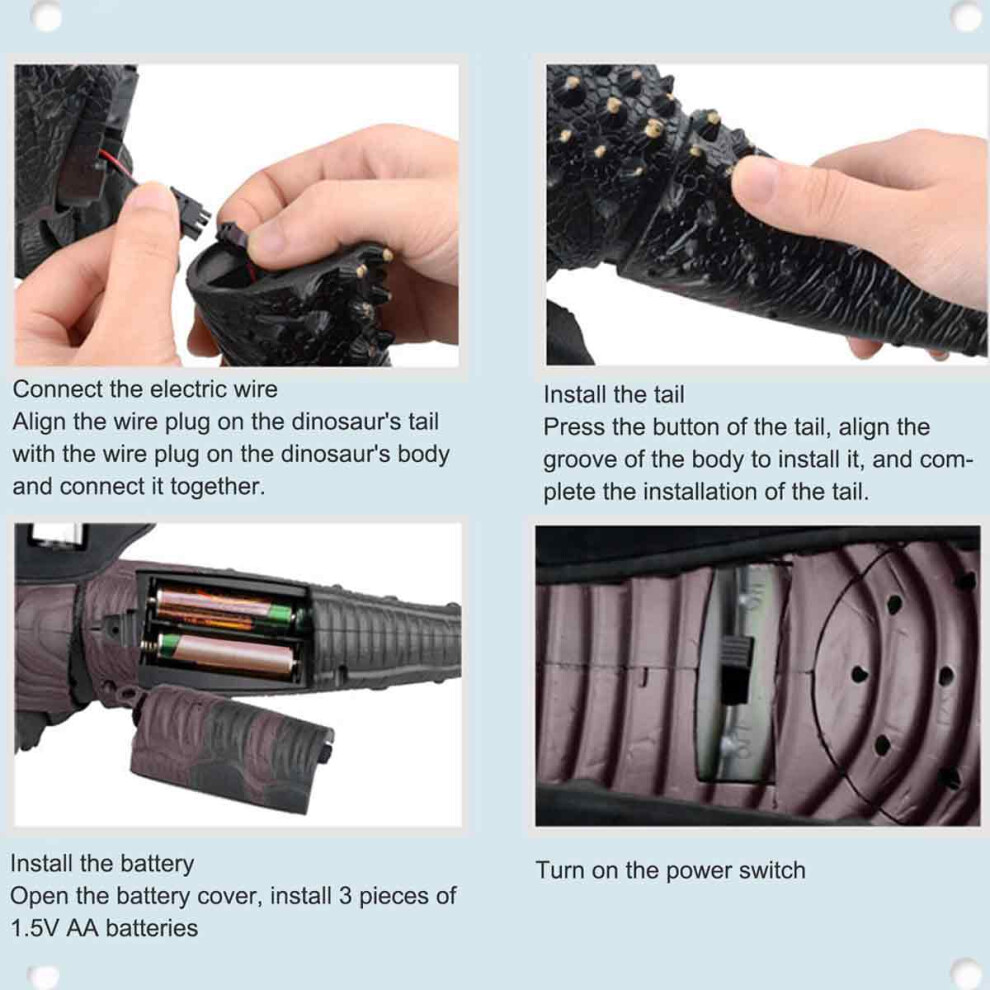 Connect the electric wire
Align the wire plug on the dinosaur's tail with the wire plug on the dinosaur's body and connect it together.

Install the tail
Press the button of the tail, align the groove of the body to install it, and complete the installation of the tail.

Install the battery
Open the battery cover, install 3 pieces of 1.5V AA batteries

Turn on the power switch