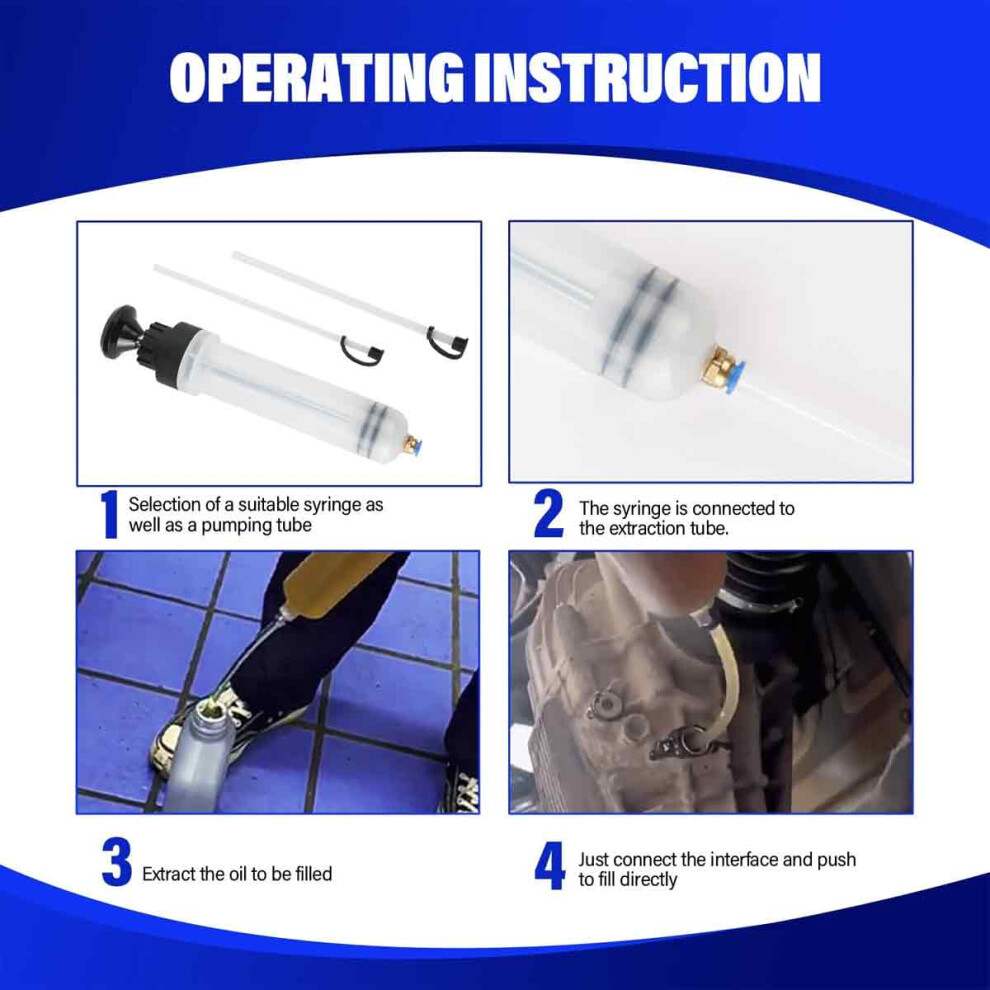 OPERATING INSTRUCTION

1 Selection of a suitable syringe as well as a pumping tube

2 The syringe is connected to the extraction tube.

3 Extract the oil to be filled

4 Just connect the interface and push to fill directly