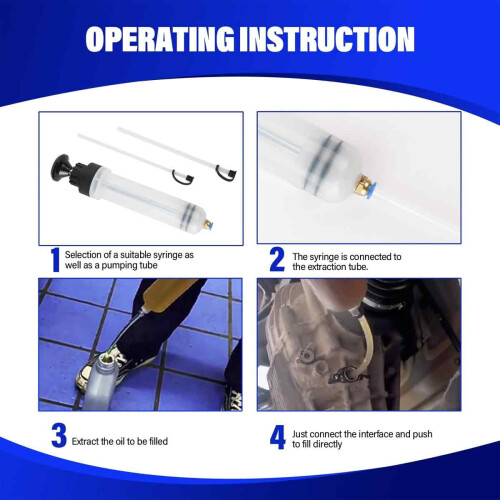 OPERATING INSTRUCTION

1 Selection of a suitable syringe as well as a pumping tube

2 The syringe is connected to the extraction tube.

3 Extract the oil to be filled

4 Just connect the interface and push to fill directly