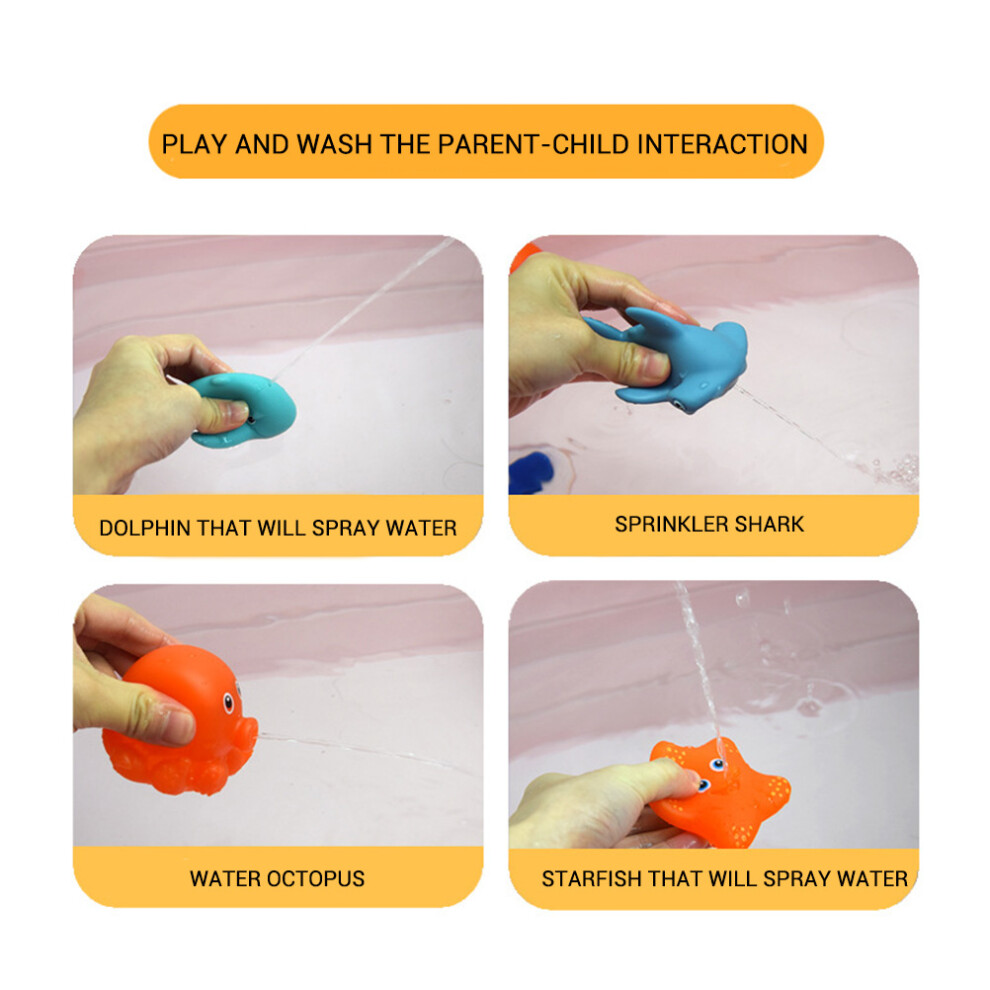 PLAY AND WASH THE PARENT-CHILD INTERACTION

DOLPHIN THAT WILL SPRAY WATER

SPRINKLER SHARK

WATER OCTOPUS

STARFISH THAT WILL SPRAY WATER