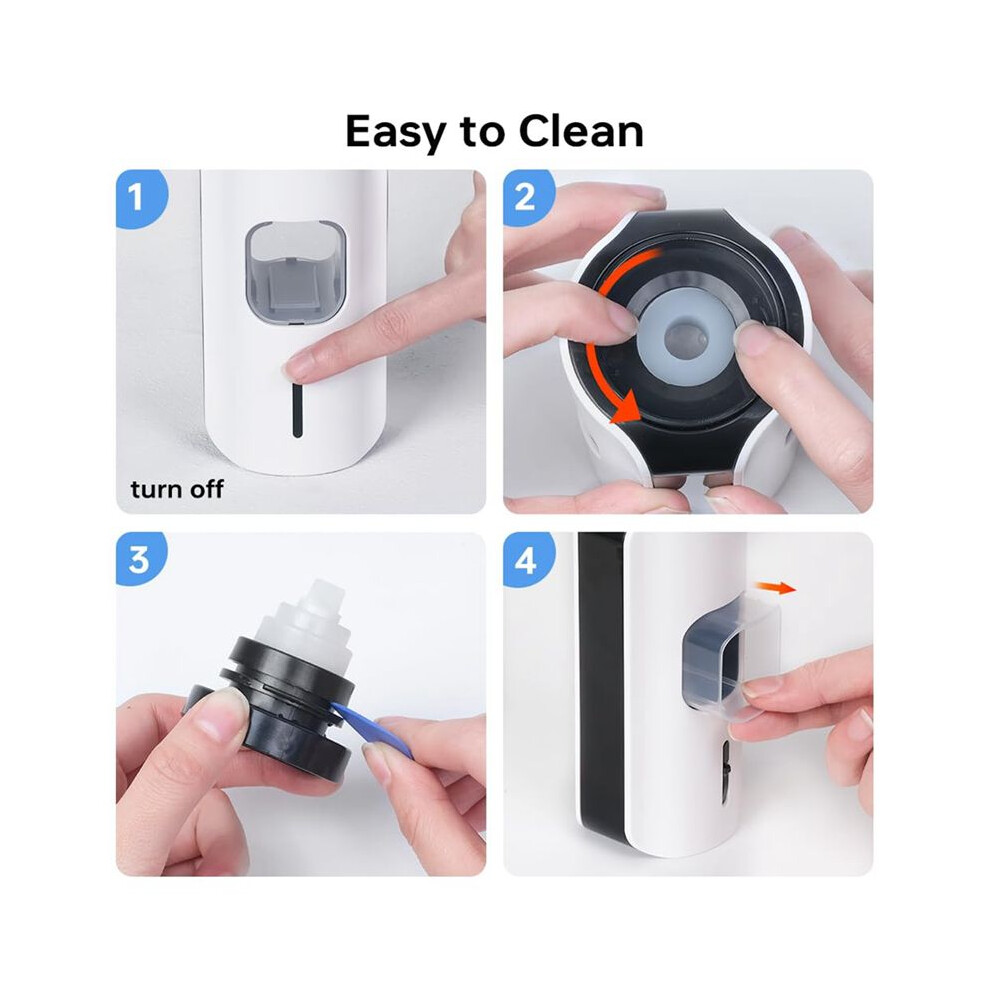 Easy to Clean

1

turn off

2

3

4