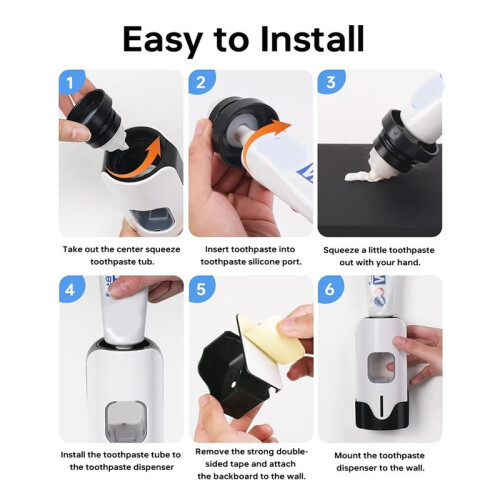 Easy to Install

1

Take out the center squeeze toothpaste tub.

2

Insert toothpaste into toothpaste silicone port.

3

Squeeze a little toothpaste out with your hand.

4

Install the toothpaste tube to the toothpaste dispenser

5

Remove the strong double-sided tape and attach the backboard to the wall.

6

Mount the toothpaste dispenser to the wall.