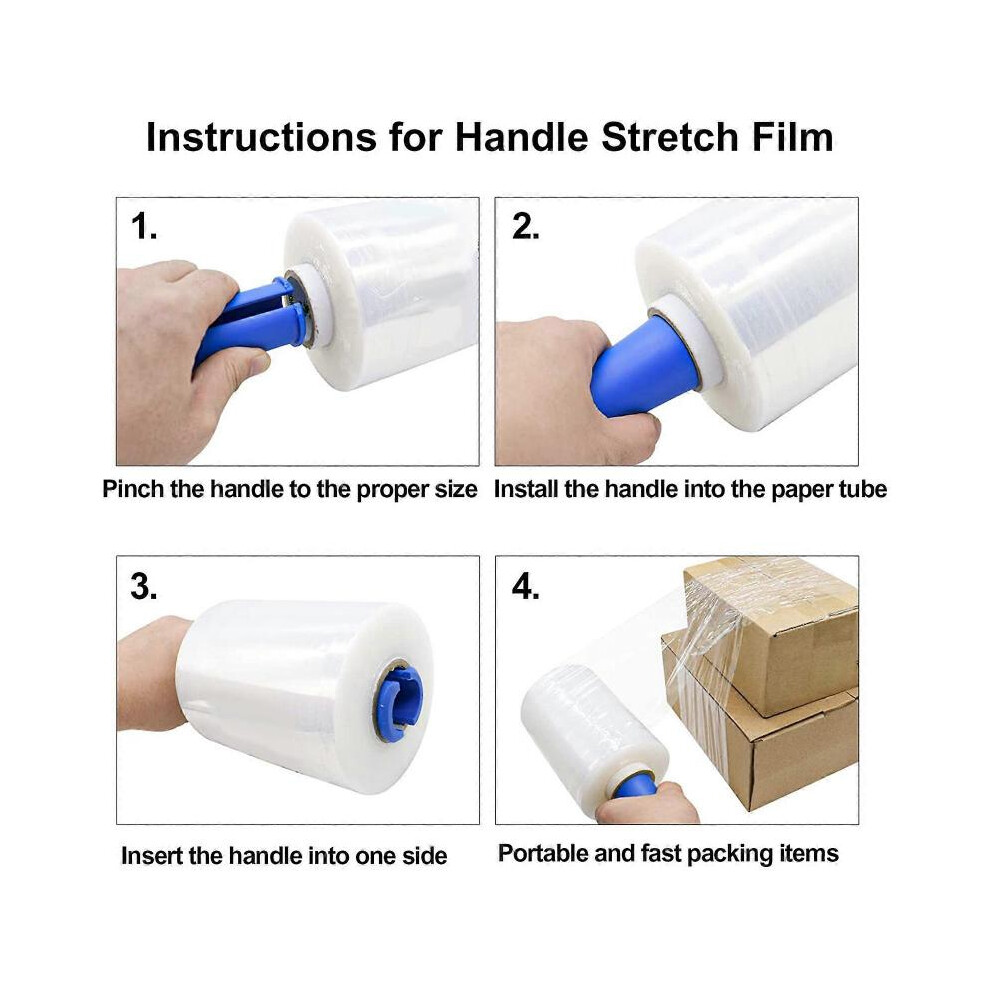 Instructions for Handle Stretch Film

1.

Pinch the handle to the proper size

2.

Install the handle into the paper tube

3.

Insert the handle into one side

4.

Portable and fast packing items