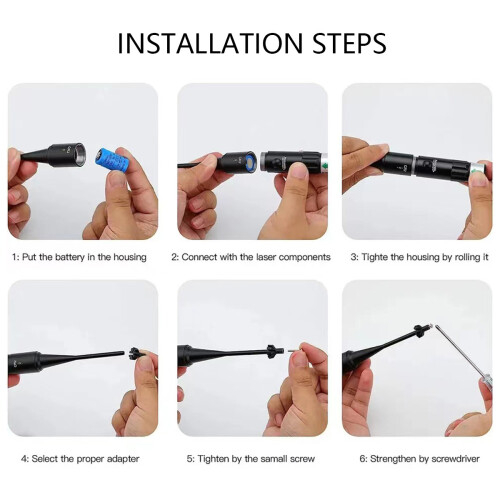 INSTALLATION STEPS

1: Put the battery in the housing

2: Connect with the laser components

3: Tighte the housing by rolling it

4: Select the proper adapter

5: Tighten by the samall screw

6: Strengthen by screwdriver