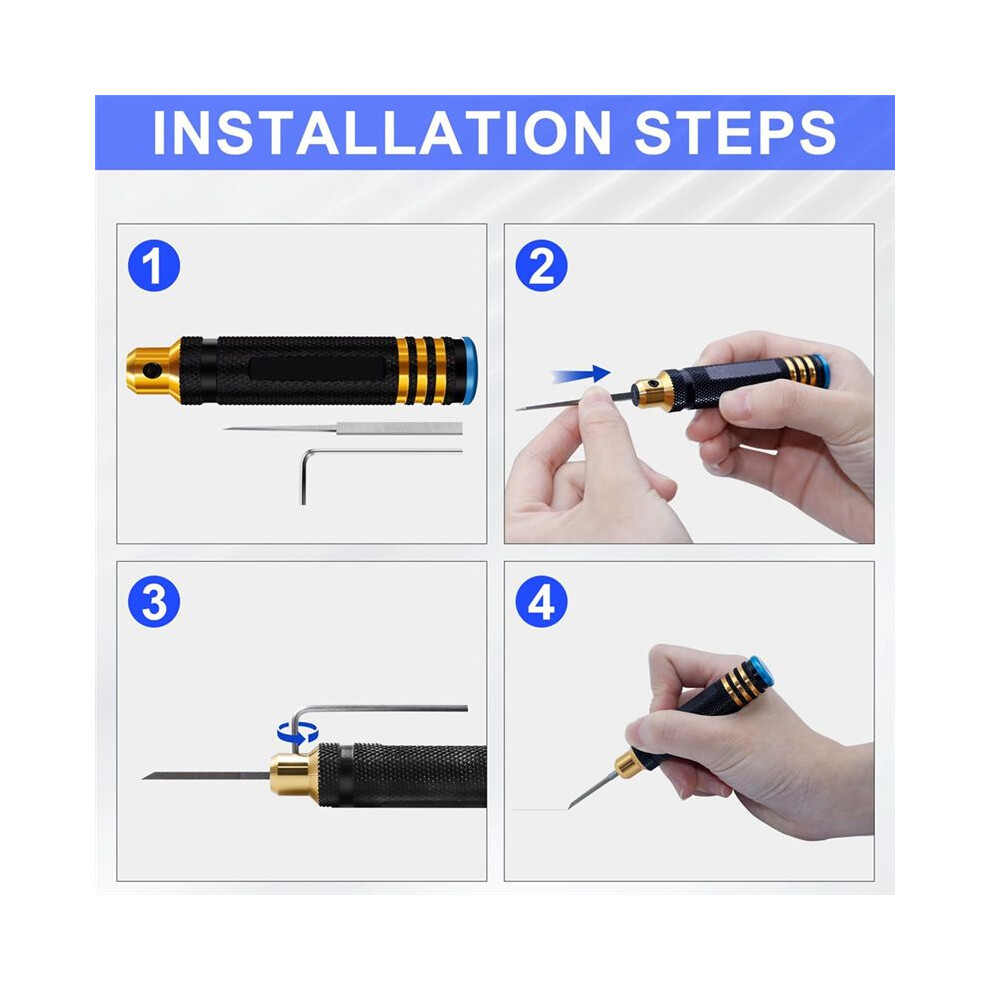 INSTALLATION STEPS

1

2

3

4