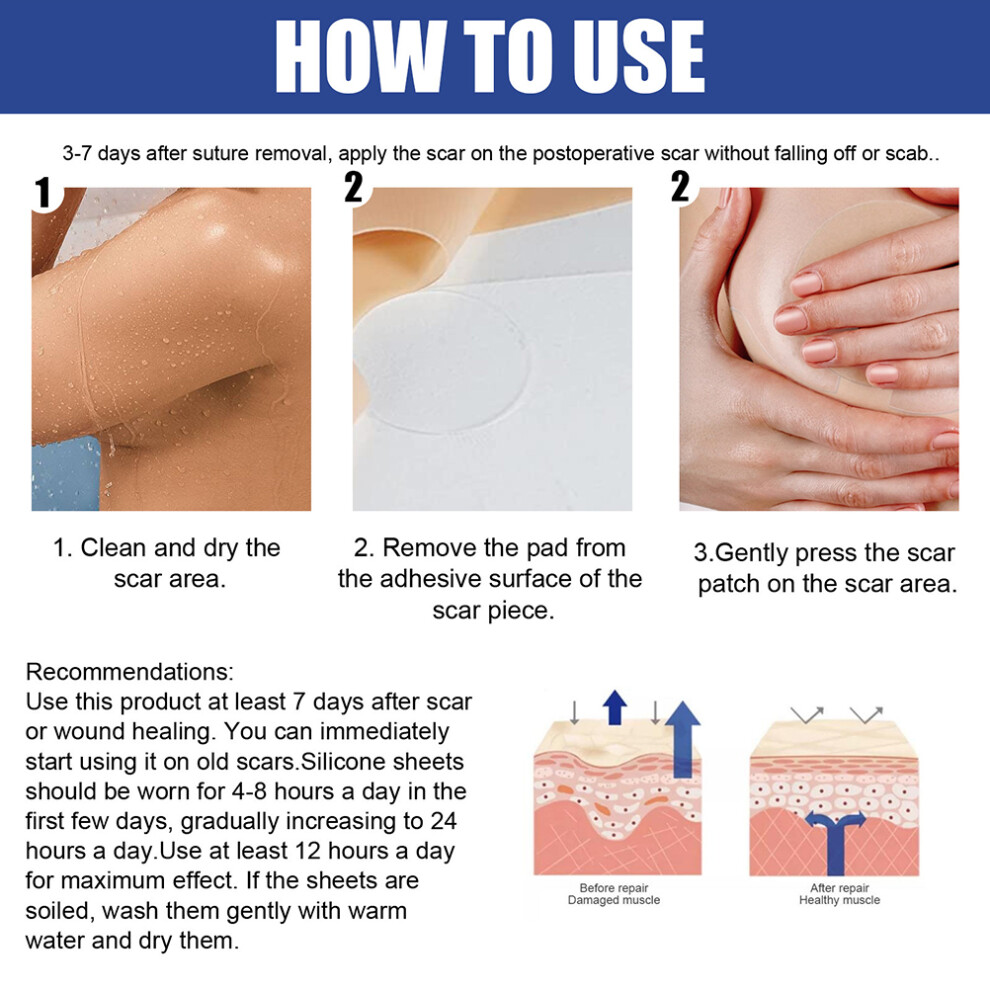 HOW TO USE

3-7 days after suture removal, apply the scar on the postoperative scar without falling off or scab..

1

2

2

1. Clean and dry the scar area.

2. Remove the pad from the adhesive surface of the scar piece.

3.Gently press the scar patch on the scar area.

Recommendations:
Use this product at least 7 days after scar or wound healing. You can immediately start using it on old scars.Silicone sheets should be worn for 4-8 hours a day in the first few days, gradually increasing to 24 hours a day.Use at least 12 hours a day for maximum effect. If the sheets are soiled, wash them gently with warm water and dry them.

Before repair
Damaged muscle

After repair
Healthy muscle