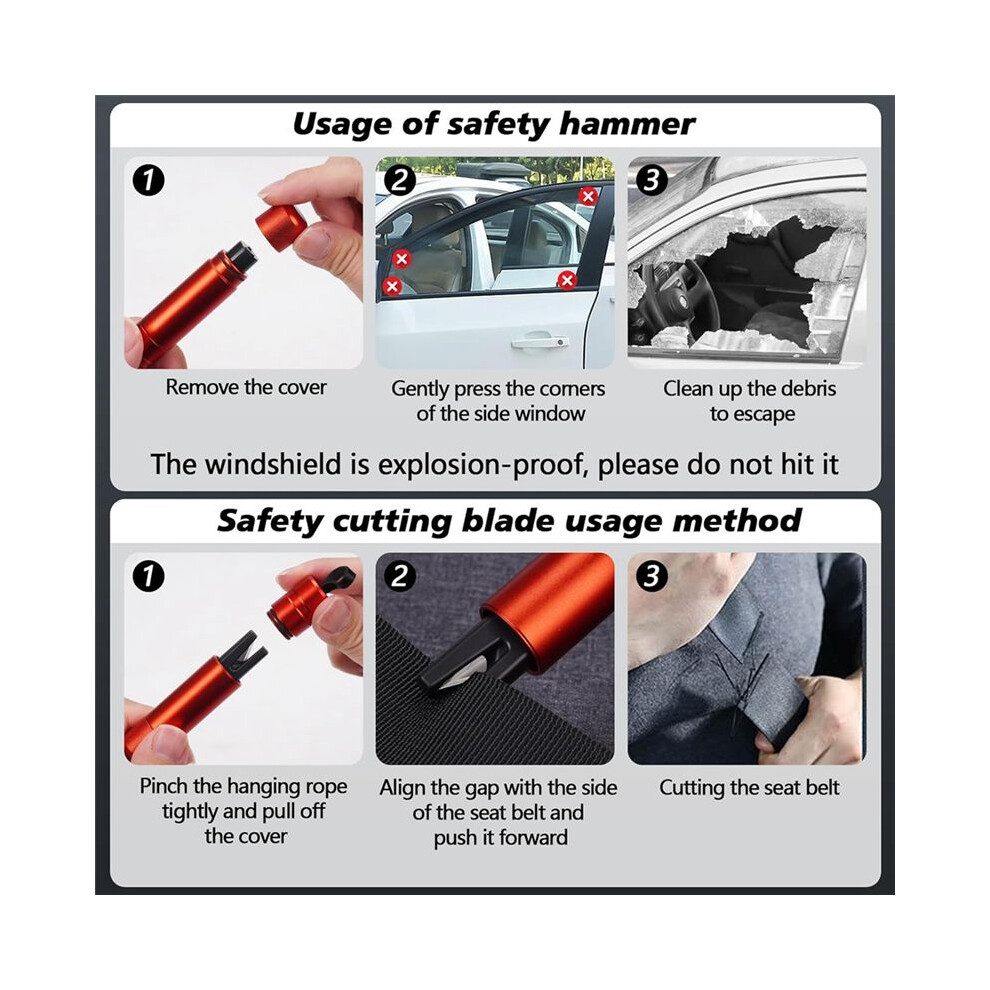 Usage of safety hammer

1

Remove the cover

2

Gently press the corners of the side window

3

Clean up the debris to escape

The windshield is explosion-proof, please do not hit it

Safety cutting blade usage method

1

Pinch the hanging rope tightly and pull off the cover

2

Align the gap with the side of the seat belt and push it forward

3

Cutting the seat belt