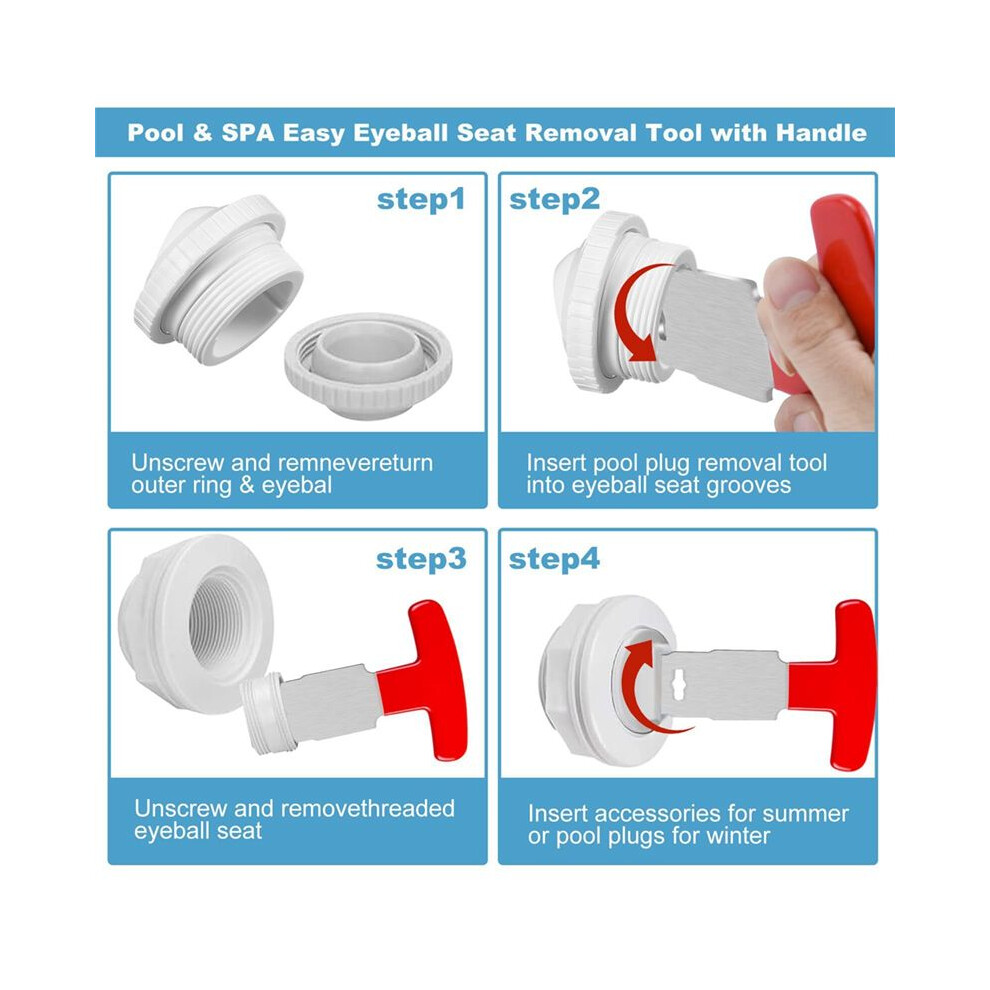 Pool & SPA Easy Eyeball Seat Removal Tool with Handle

step1

Unscrew and remnevereturn outer ring & eyebal

step2

Insert pool plug removal tool into eyeball seat grooves

step3

Unscrew and removethreaded eyeball seat

step4

Insert accessories for summer or pool plugs for winter