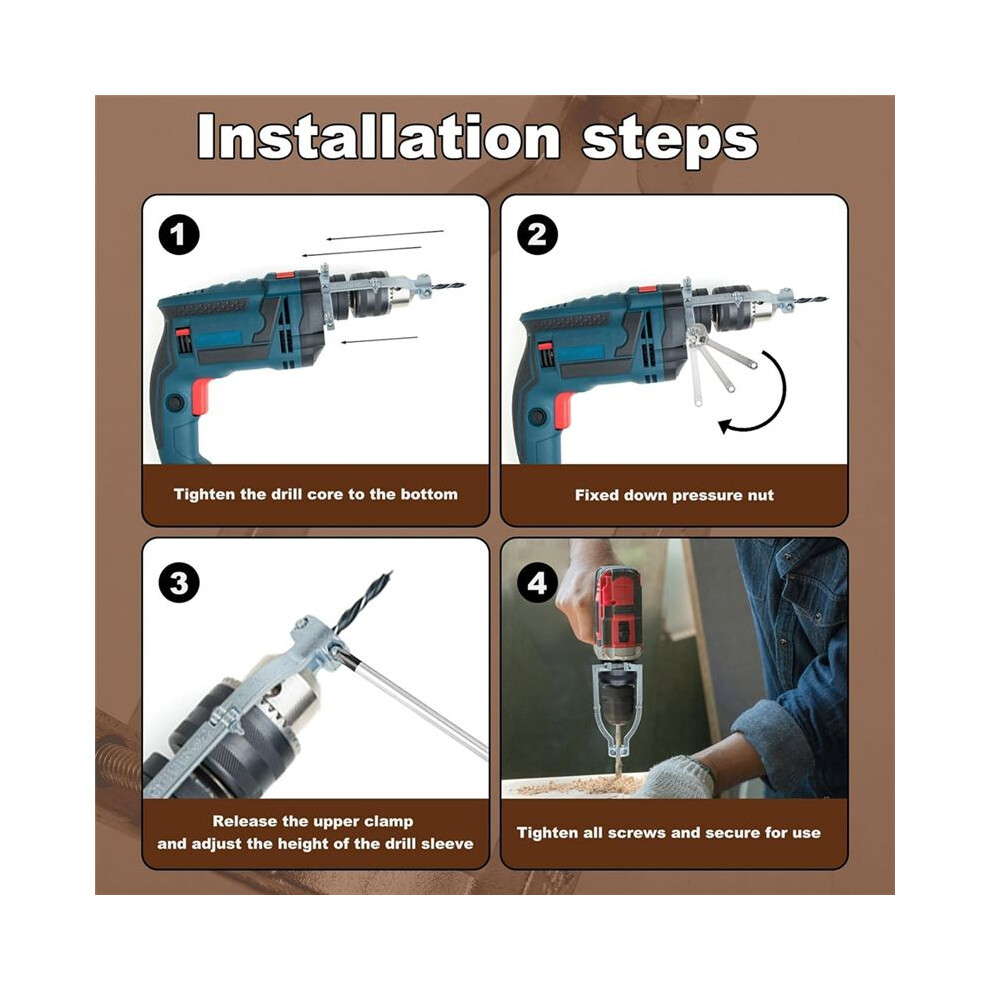 Installation steps

1

Tighten the drill core to the bottom

2

Fixed down pressure nut

3

Release the upper clamp and adjust the height of the drill sleeve

4

Tighten all screws and secure for use