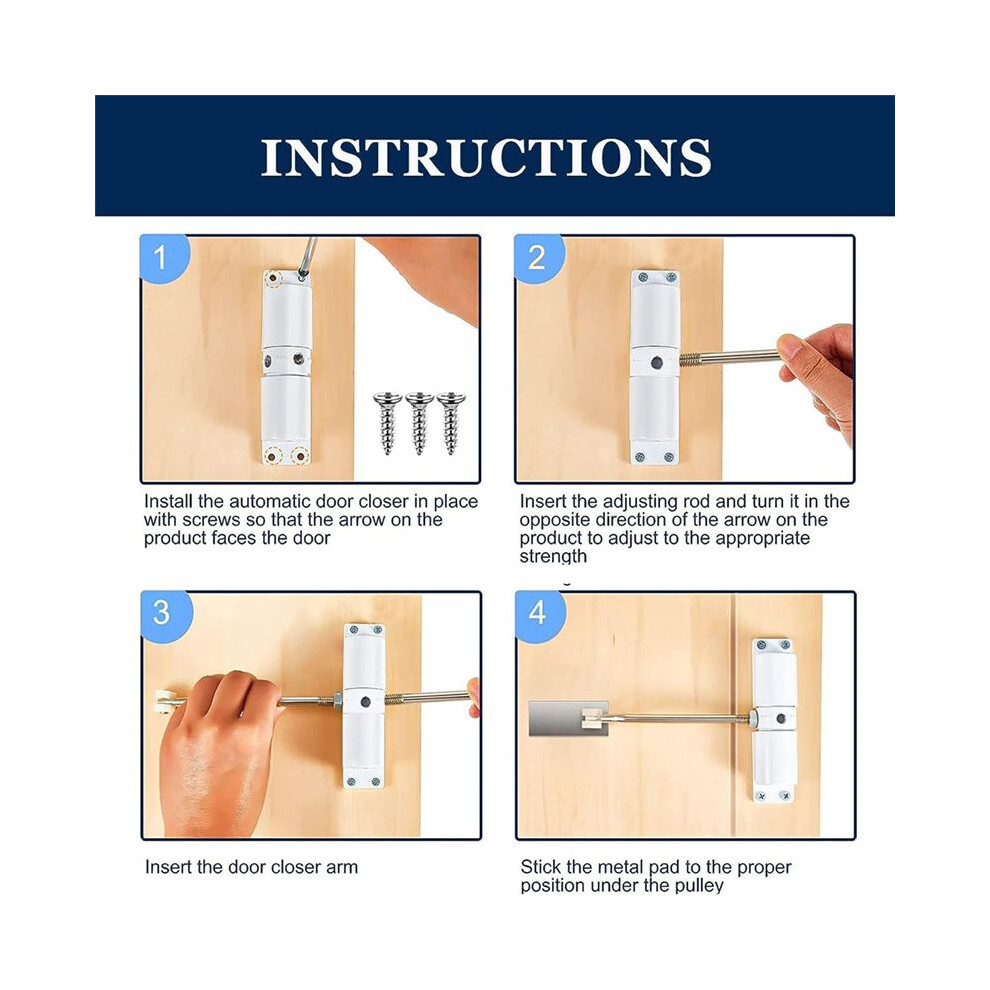 INSTRUCTIONS

1

Install the automatic door closer in place with screws so that the arrow on the product faces the door

2

Insert the adjusting rod and turn it in the opposite direction of the arrow on the product to adjust to the appropriate strength

3

Insert the door closer arm

4

Stick the metal pad to the proper position under the pulley