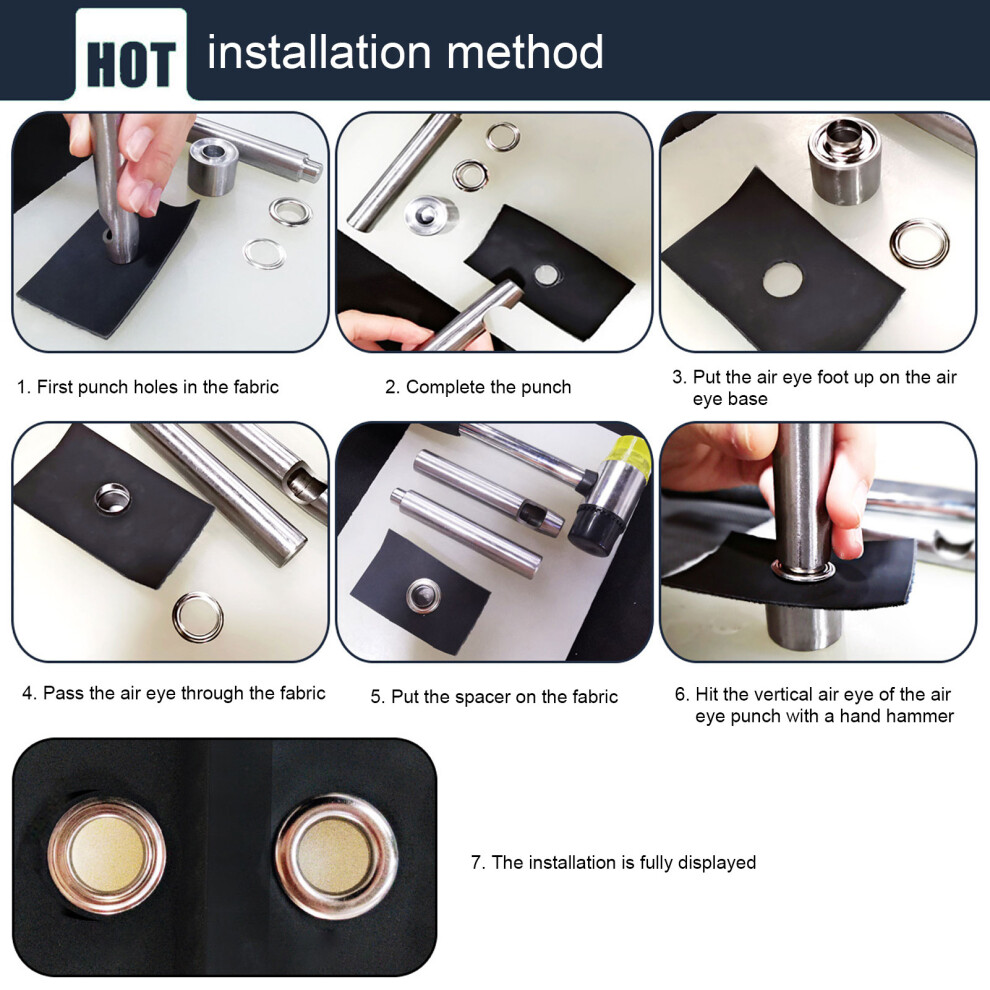 HOT installation method

1. First punch holes in the fabric

2. Complete the punch

3. Put the air eye foot up on the air eye base

4. Pass the air eye through the fabric

5. Put the spacer on the fabric

6. Hit the vertical air eye of the air eye punch with a hand hammer

7. The installation is fully displayed