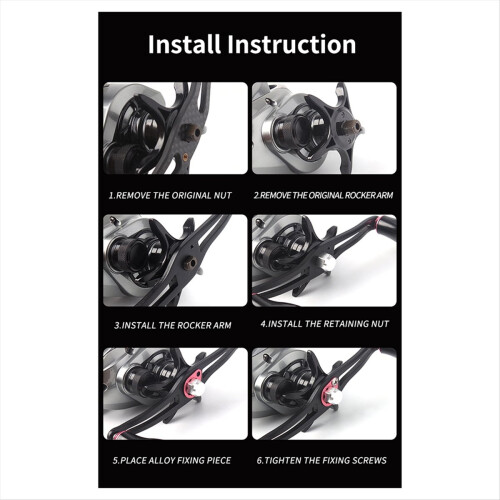 Install Instruction

1.REMOVE THE ORIGINAL NUT

2.REMOVE THE ORIGINAL ROCKER ARM

3.INSTALL THE ROCKER ARM

4.INSTALL THE RETAINING NUT

5.PLACE ALLOY FIXING PIECE

6.TIGHTEN THE FIXING SCREWS