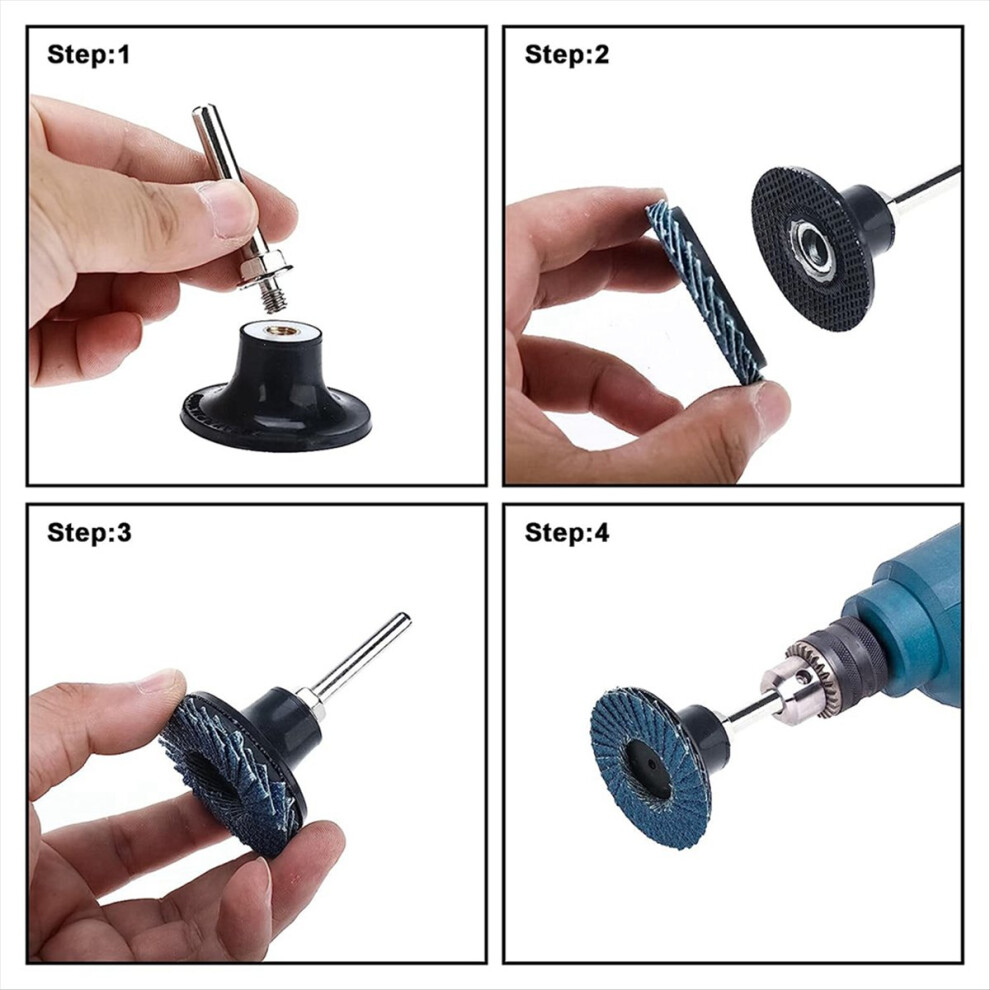 Step:1

Step:2

Step:3

Step:4