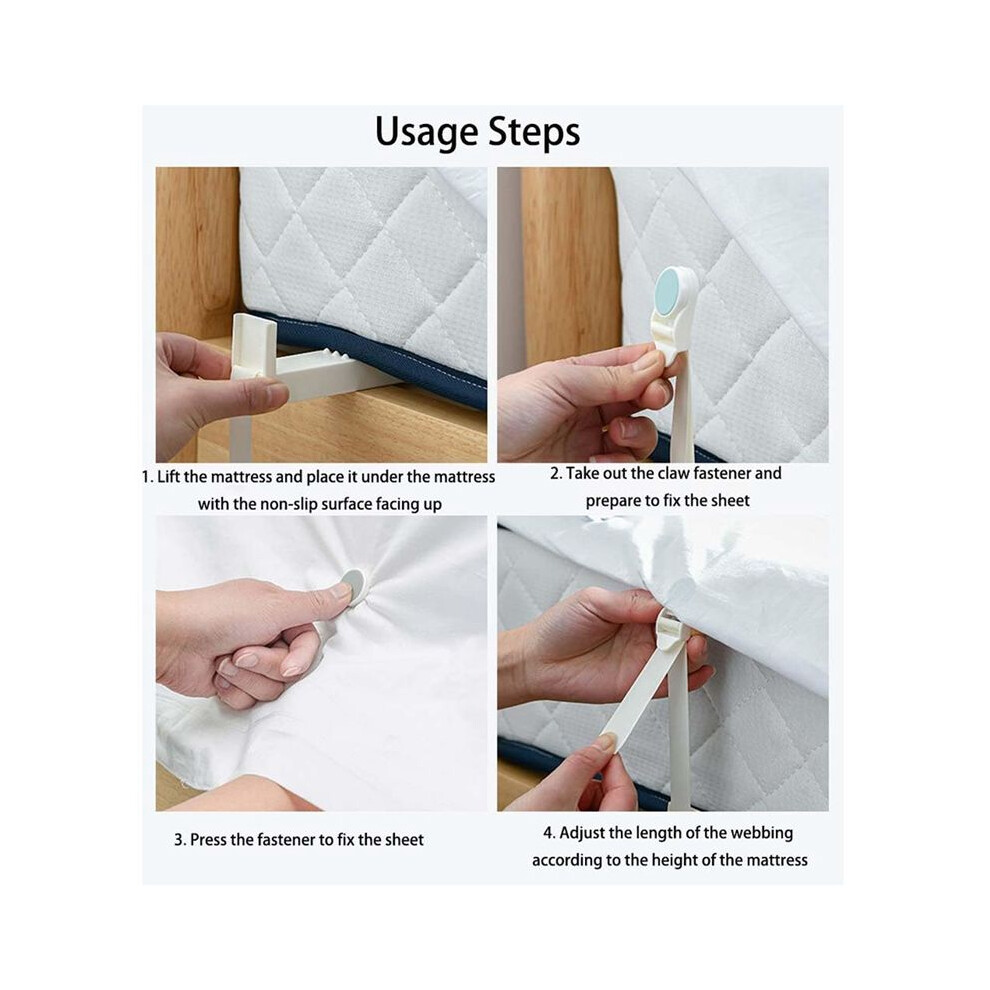 Usage Steps

1. Lift the mattress and place it under the mattress with the non-slip surface facing up

2. Take out the claw fastener and prepare to fix the sheet

3. Press the fastener to fix the sheet

4. Adjust the length of the webbing according to the height of the mattress