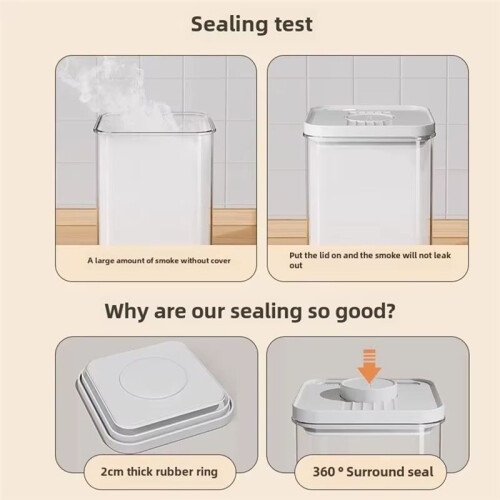 Sealing test

A large amount of smoke without cover

Put the lid on and the smoke will not leak out

Why are our sealing so good?

2cm thick rubber ring

360 ° Surround seal