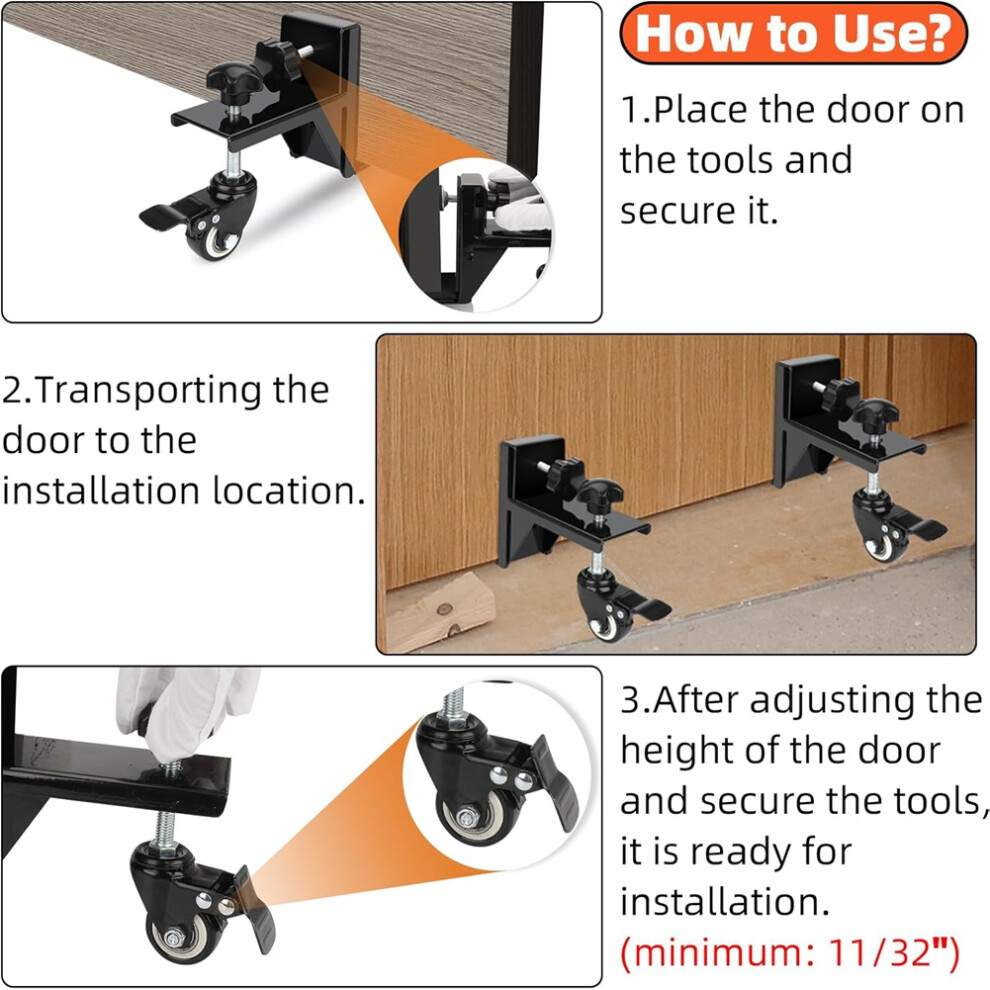 How to Use?

1.Place the door on the tools and secure it.

2.Transporting the door to the installation location.

3.After adjusting the height of the door and secure the tools, it is ready for installation.
(minimum: 11/32")