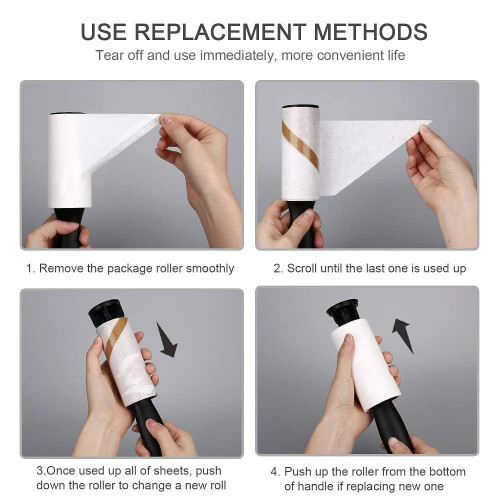 USE REPLACEMENT METHODS

Tear off and use immediately, more convenient life

1. Remove the package roller smoothly

2. Scroll until the last one is used up

3.Once used up all of sheets, push down the roller to change a new roll

4. Push up the roller from the bottom of handle if replacing new one