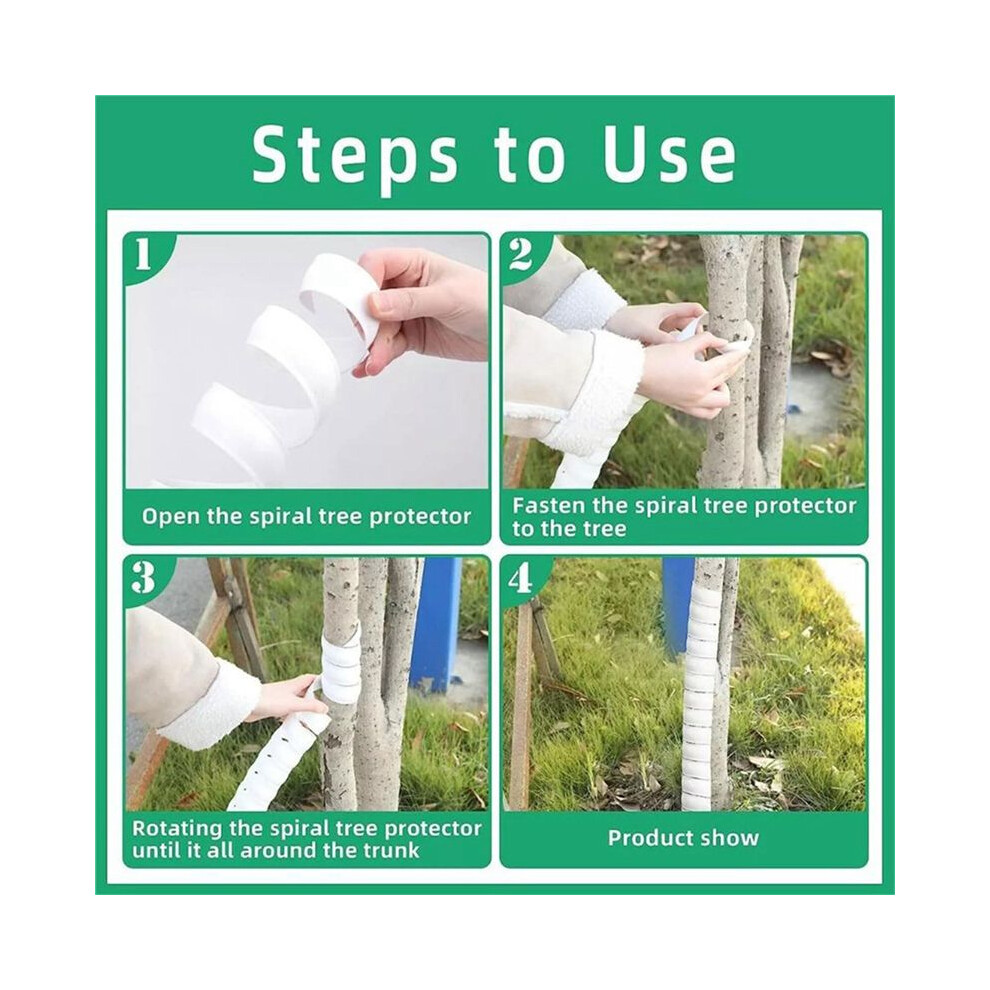 Steps to Use

1

Open the spiral tree protector

2

Fasten the spiral tree protector to the tree

3

Rotating the spiral tree protector until it all around the trunk

4

Product show