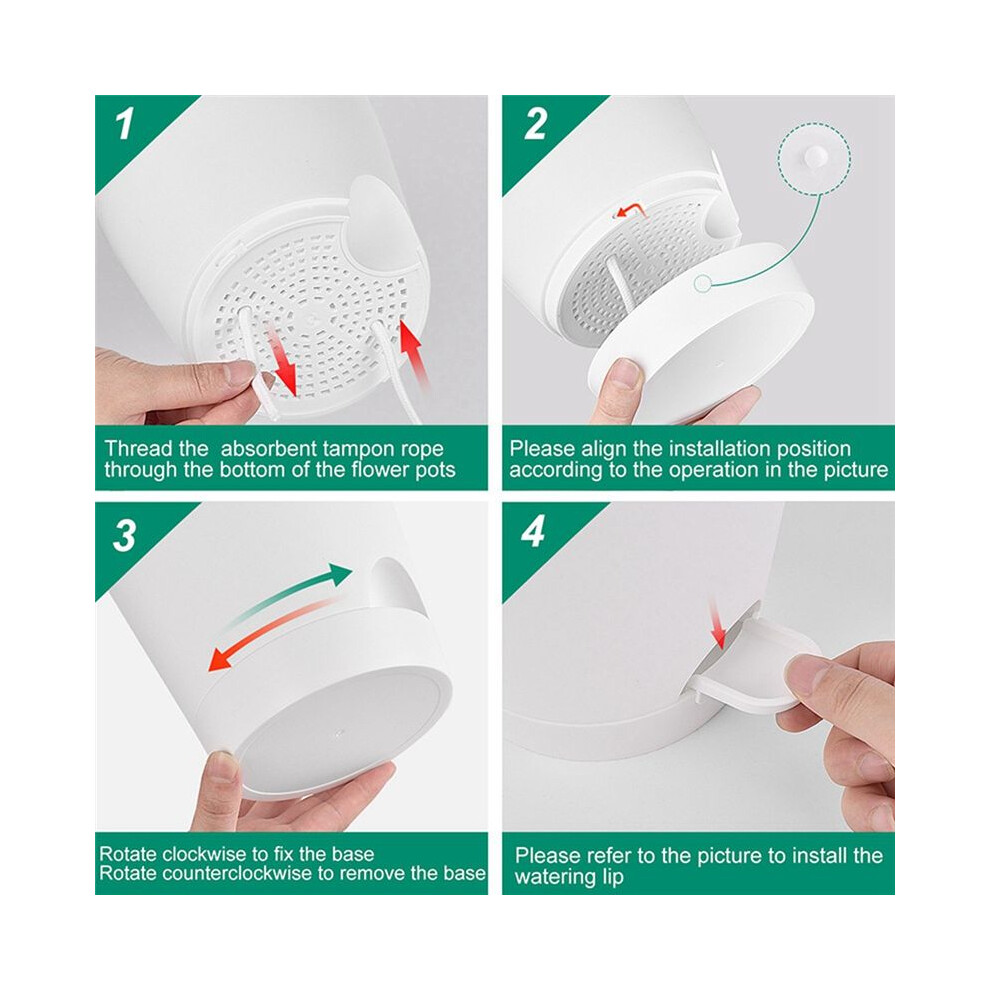 1

Thread the absorbent tampon rope through the bottom of the flower pots

2

Please align the installation position according to the operation in the picture

3

Rotate clockwise to fix the base
Rotate counterclockwise to remove the base

4

Please refer to the picture to install the watering lip