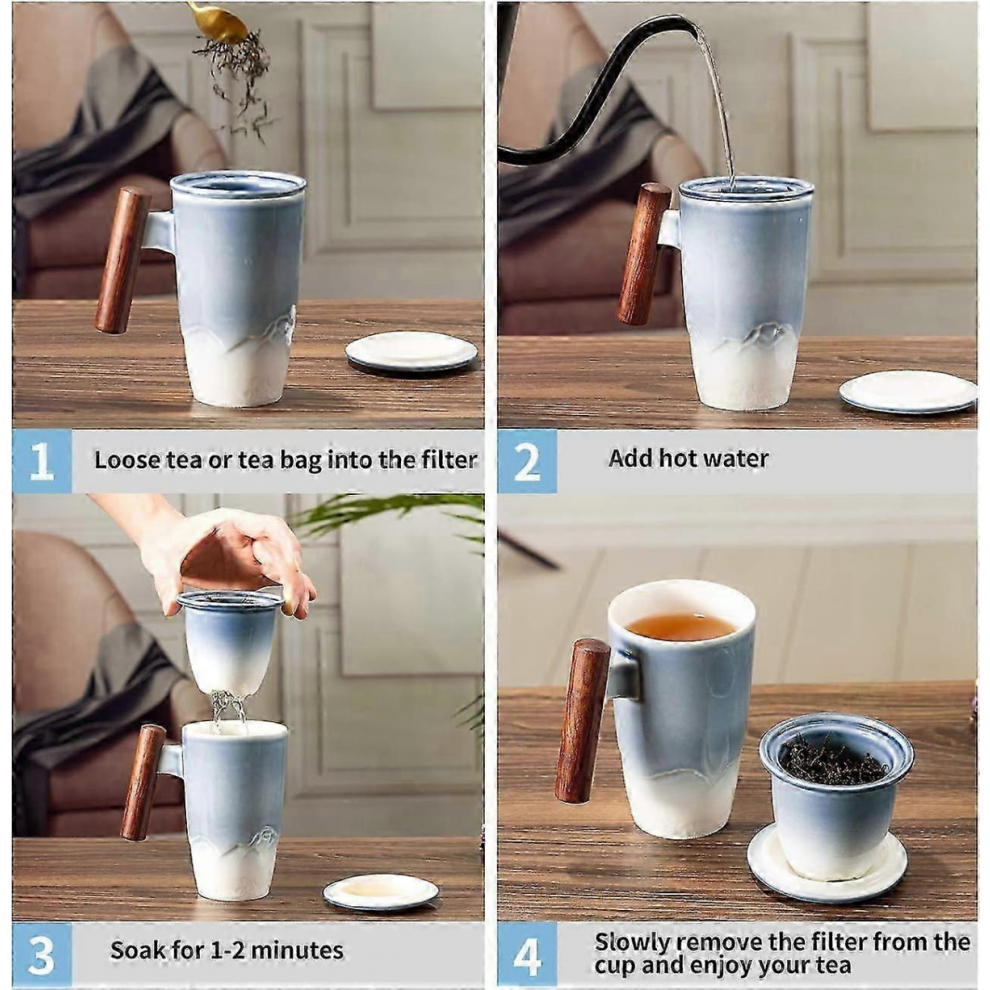 1 Loose tea or tea bag into the filter

2 Add hot water

3 Soak for 1-2 minutes

4 Slowly remove the filter from the cup and enjoy your tea